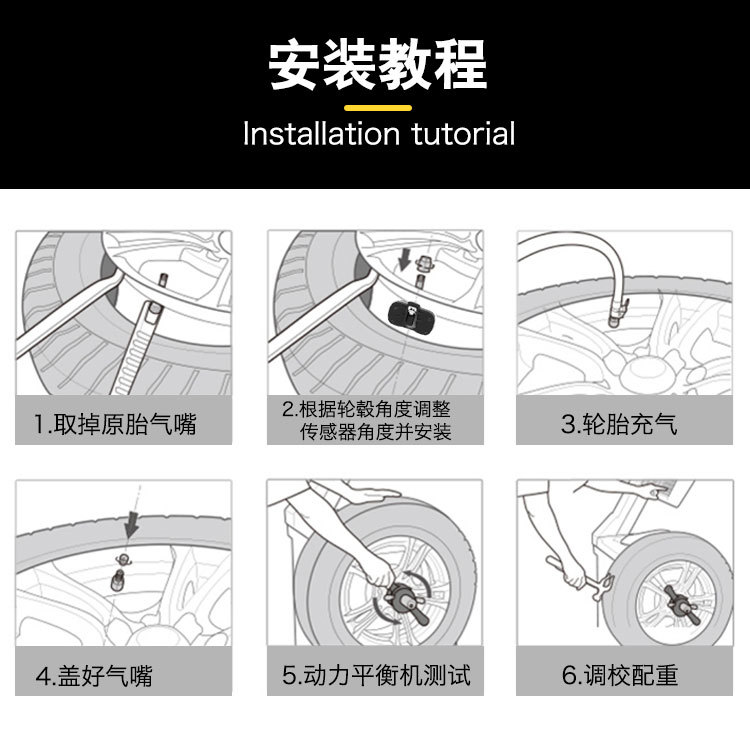 安装教程

Installation tutorial

1.取掉原胎气嘴

2.根据轮毂角度调整传感器角度并安装

3.轮胎充气

4.盖好气嘴

5.动力平衡机测试

6.调校配重