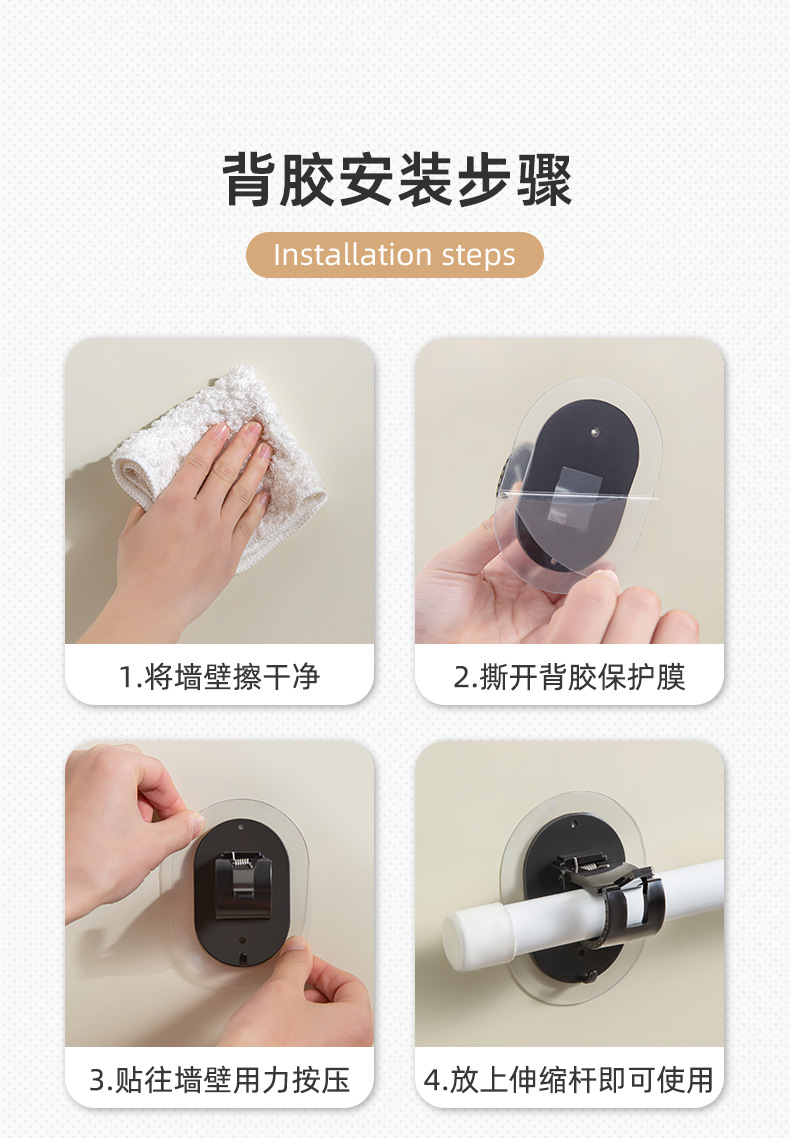 背胶安装步骤

Installation steps

1.将墙壁擦干净

2.撕开背胶保护膜

3.贴往墙壁用力按压

4.放上伸缩杆即可使用