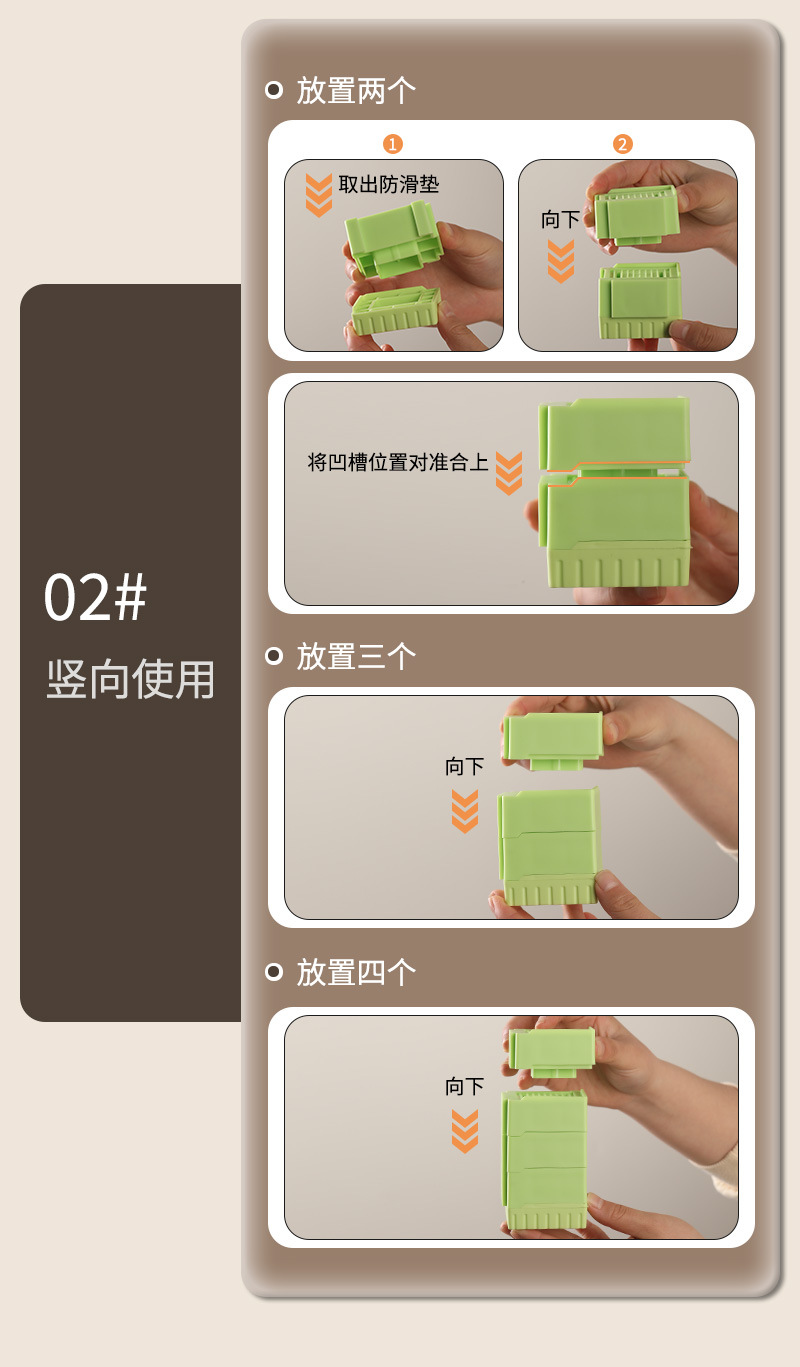 02#
竖向使用

放置两个

1
取出防滑垫

2
向下

将凹槽位置对准合上

放置三个

向下

放置四个

向下