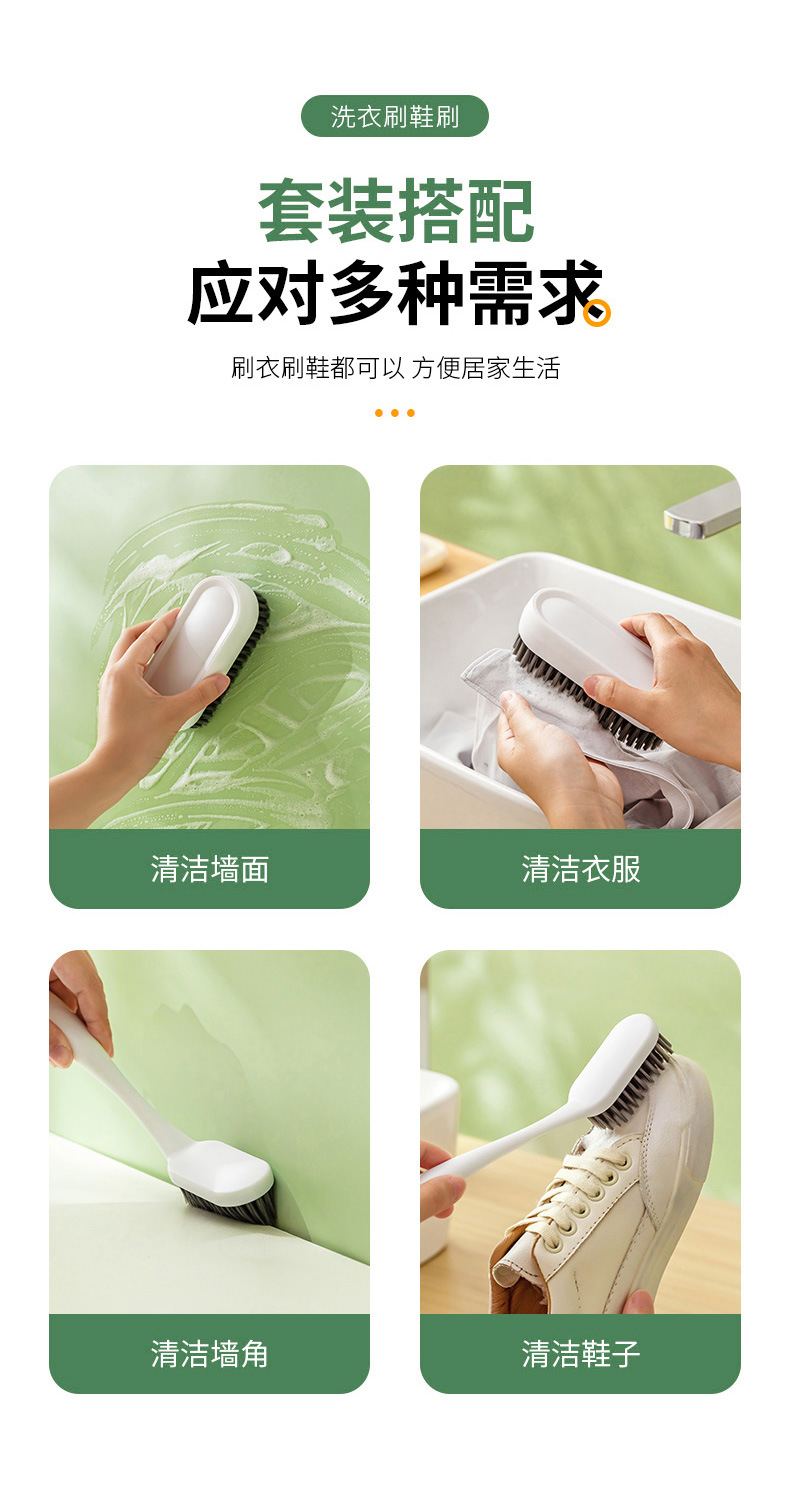 洗衣刷鞋刷

套装搭配
应对多种需求

刷衣刷鞋都可以 方便居家生活

清洁墙面

清洁衣服

清洁墙角

清洁鞋子