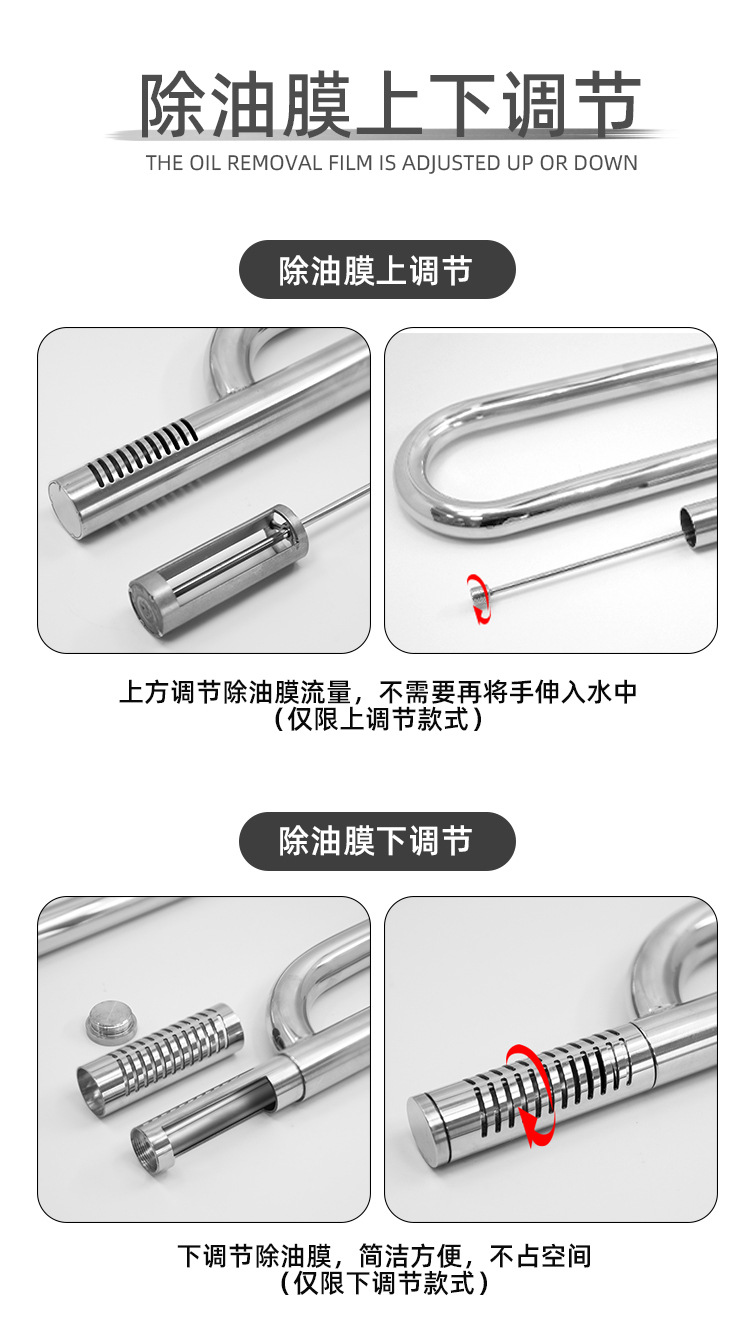 除油膜上下调节
THE OIL REMOVAL FILM IS ADJUSTED UP OR DOWN

除油膜上调节

上方调节除油膜流量，不需要再将手伸入水中
（仅限上调节款式）

除油膜下调节

下调节除油膜，简洁方便，不占空间
（仅限下调节款式）