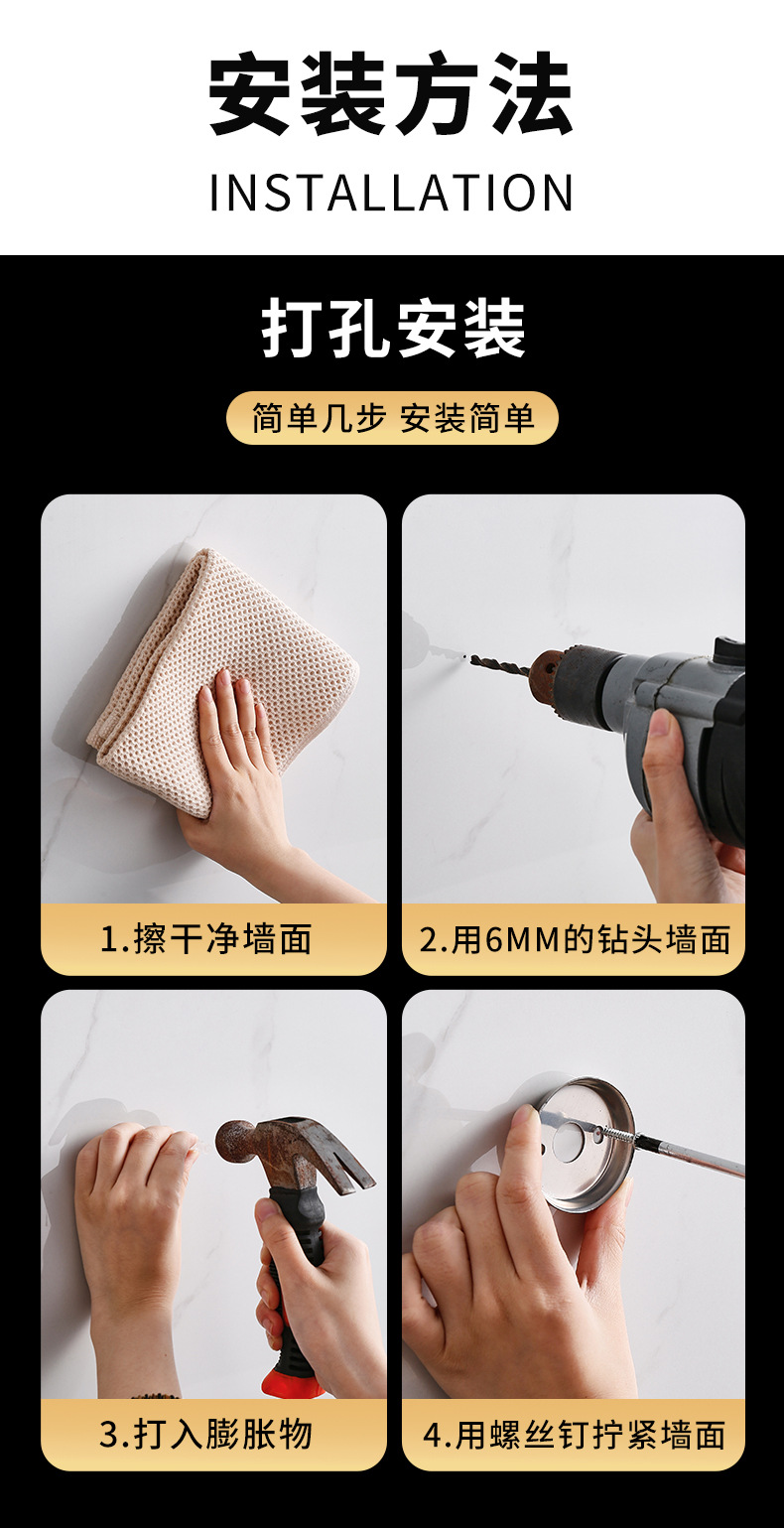 安装方法
INSTALLATION

打孔安装

简单几步 安装简单

1.擦干净墙面

2.用6MM的钻头墙面

3.打入膨胀物

4.用螺丝钉拧紧墙面