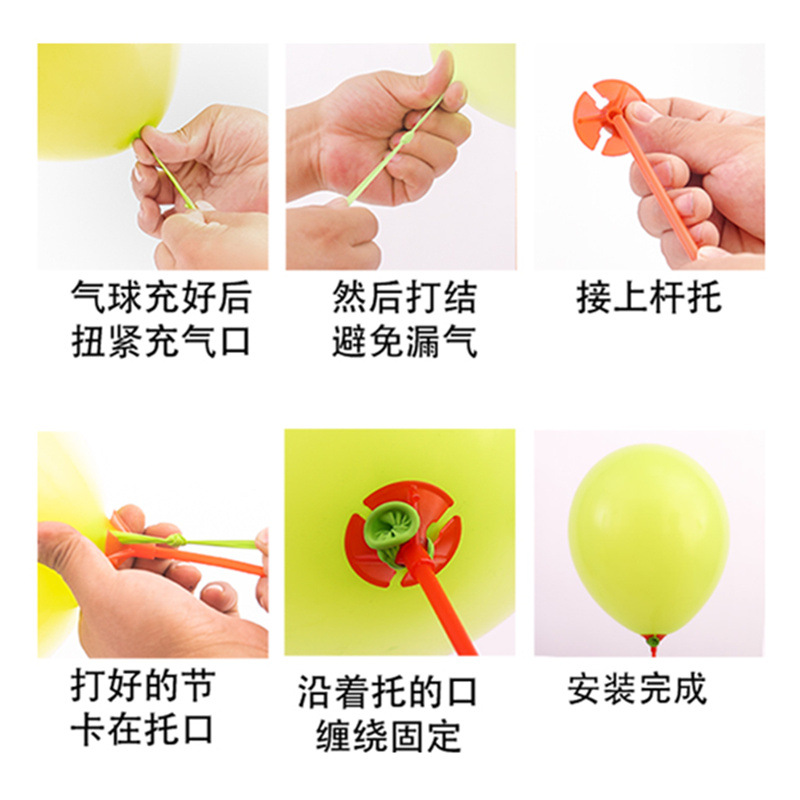 气球充好后
扭紧充气口

然后打结
避免漏气

接上杆托

打好的节
卡在托口

沿着托的口
缠绕固定

安装完成