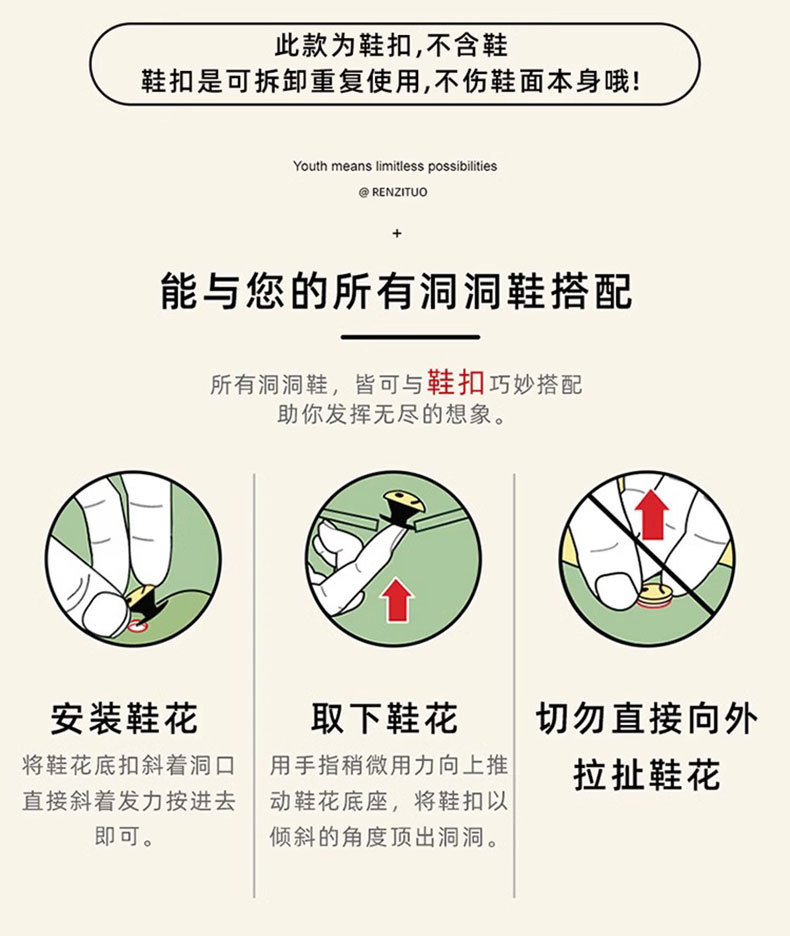 此款为鞋扣,不含鞋
鞋扣是可拆卸重复使用,不伤鞋面本身哦!

Youth means limitless possibilities
@ RENZITUO
+

能与您的所有洞洞鞋搭配

所有洞洞鞋，皆可与鞋扣巧妙搭配
助你发挥无尽的想象。

安装鞋花
将鞋花底扣斜着洞口直接斜着发力按进去即可。

取下鞋花
用手指稍微用力向上推动鞋花底座，将鞋扣以倾斜的角度顶出洞洞。

切勿直接向外拉扯鞋花