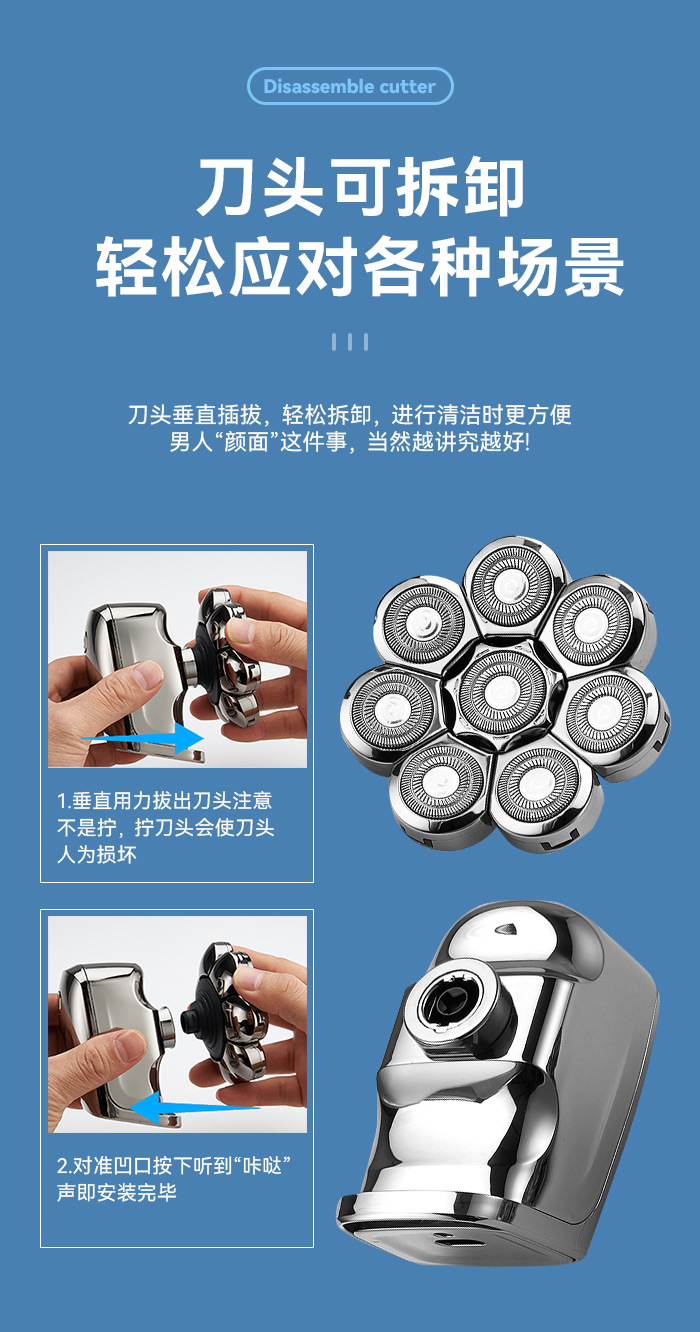 Disassemble cutter

刀头可拆卸
轻松应对各种场景

刀头垂直插拔，轻松拆卸，进行清洁时更方便
男人“颜面”这件事，当然越讲究越好!

1.垂直用力拔出刀头注意不是拧，拧刀头会使刀头人为损坏

2.对准凹口按下听到“咔哒”声即安装完毕