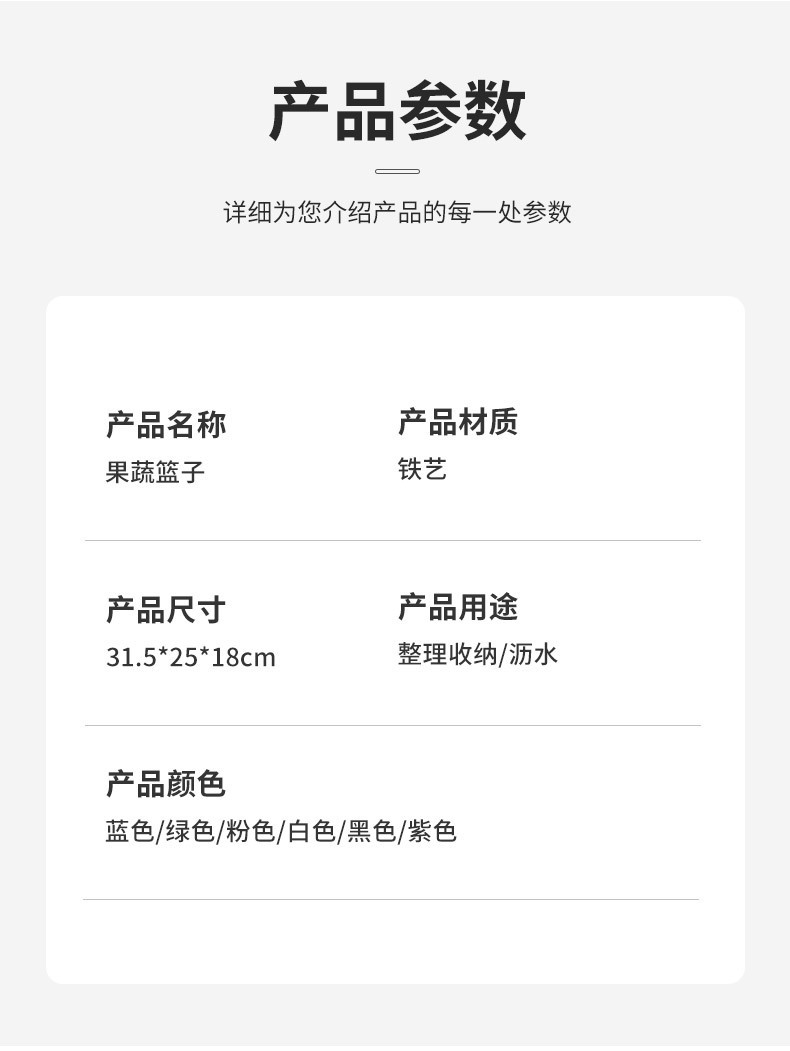 产品参数

详细为您介绍产品的每一处参数

产品名称
果蔬篮子

产品材质
铁艺

产品尺寸
31.5*25*18cm

产品用途
整理收纳/沥水

产品颜色
蓝色/绿色/粉色/白色/黑色/紫色