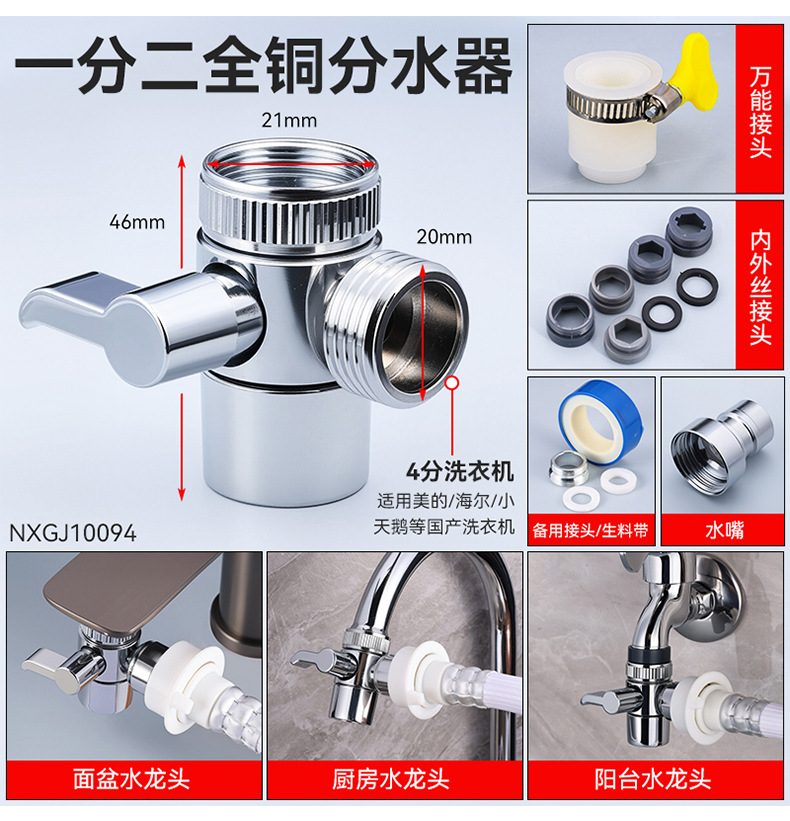 一分二全铜分水器

21mm

46mm

20mm

4分洗衣机
适用美的/海尔/小天鹅等国产洗衣机

NXGJ10094

万能接头

内外丝接头

备用接头/生料带

水嘴

面盆水龙头

厨房水龙头

阳台水龙头