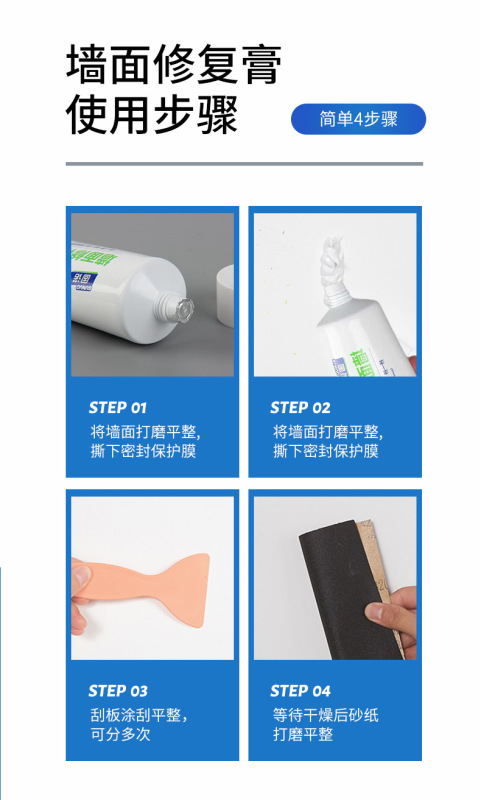 墙面修复膏
使用步骤

简单4步骤

STEP 01
将墙面打磨平整,
撕下密封保护膜

STEP 02
将墙面打磨平整,
撕下密封保护膜

STEP 03
刮板涂刮平整,
可分多次

STEP 04
等待干燥后砂纸
打磨平整