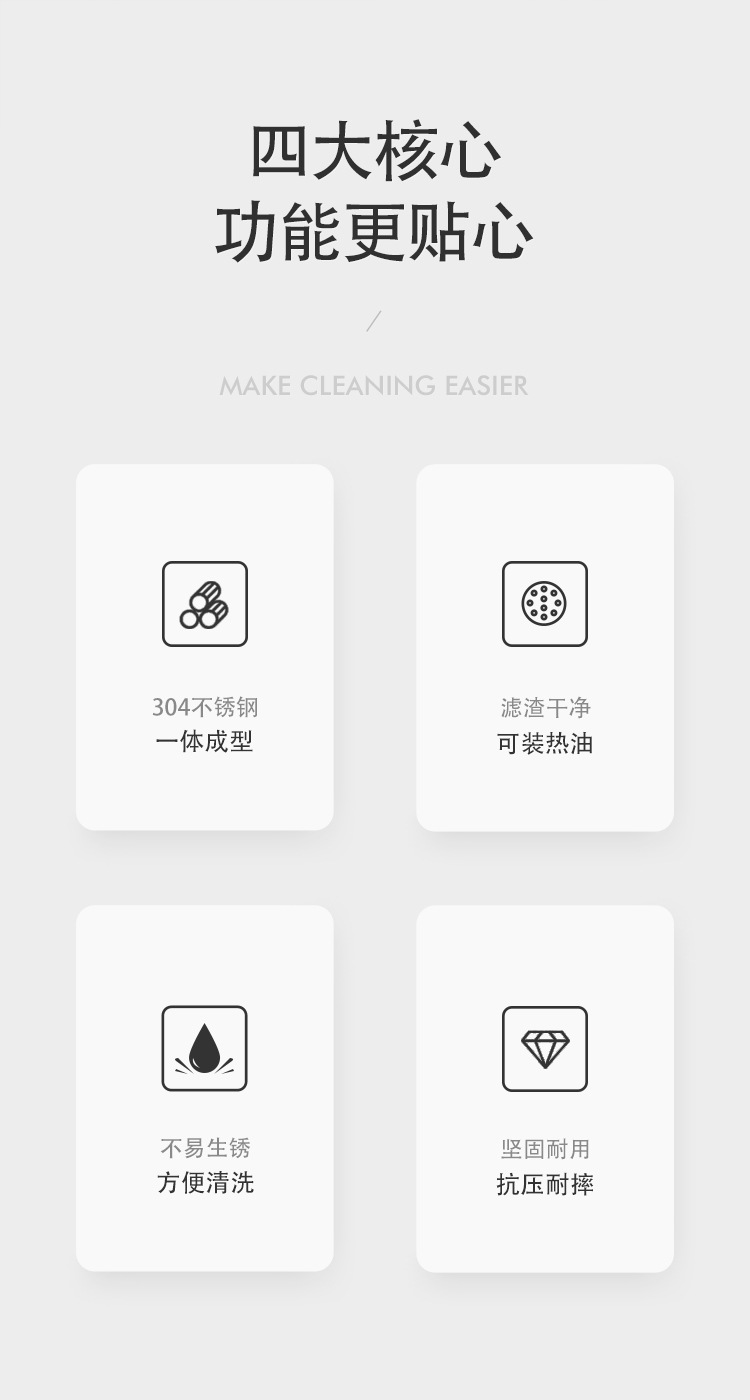 四大核心
功能更贴心

/

MAKE CLEANING EASIER

304不锈钢
一体成型

滤渣干净
可装热油

不易生锈
方便清洗

坚固耐用
抗压耐摔