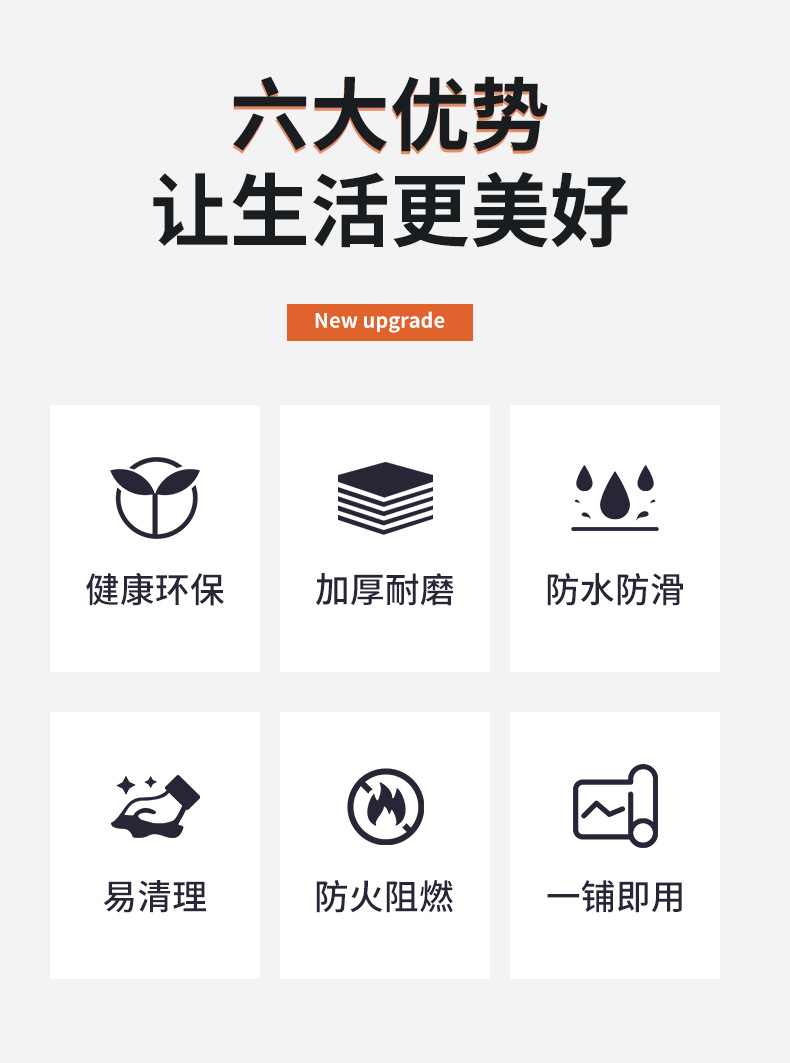 六大优势
让生活更美好

New upgrade

健康环保

加厚耐磨

防水防滑

易清理

防火阻燃

一铺即用