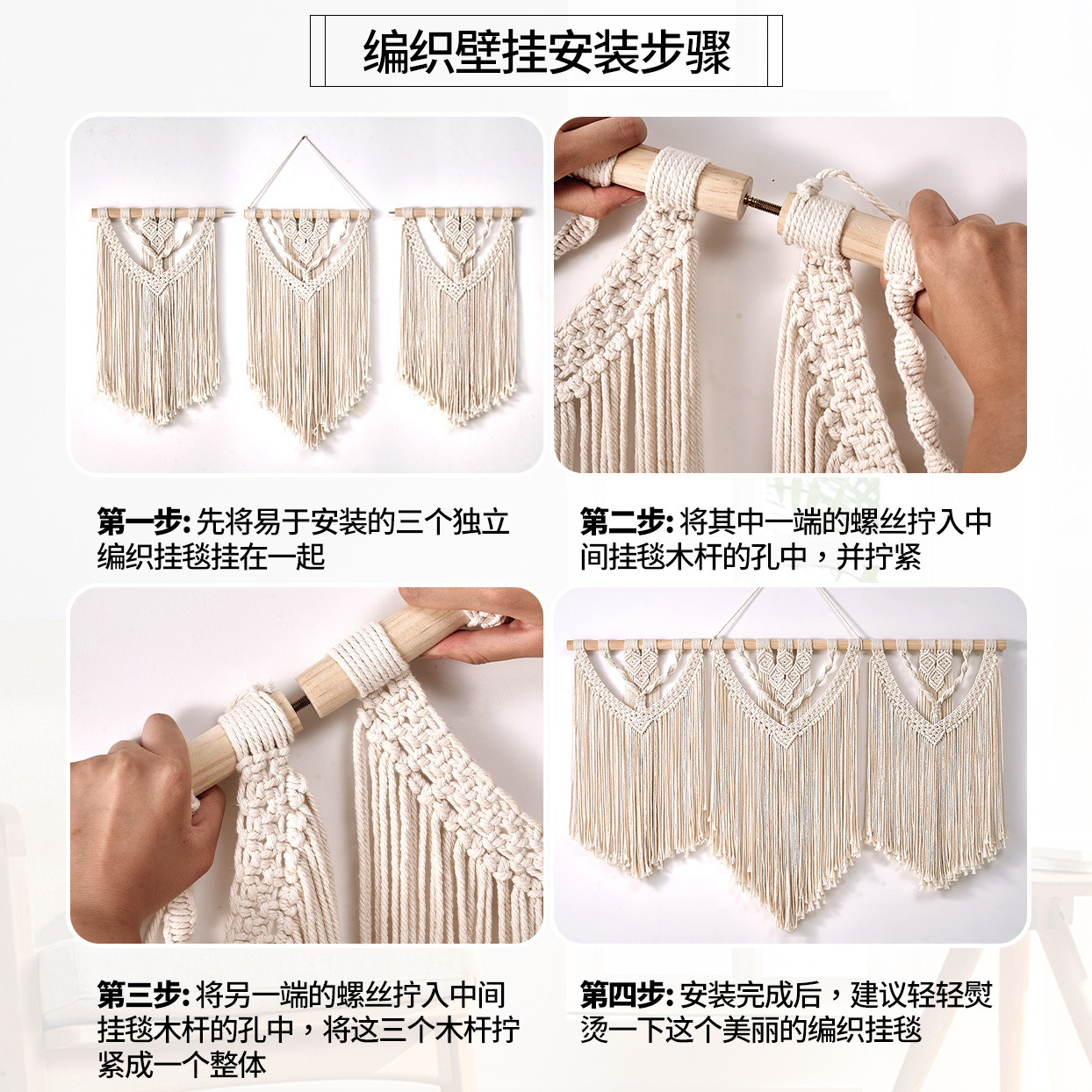 编织壁挂安装步骤

第一步: 先将易于安装的三个独立编织挂毯挂在一起

第二步: 将其中一端的螺丝拧入中间挂毯木杆的孔中，并拧紧

第三步: 将另一端的螺丝拧入中间挂毯木杆的孔中，将这三个木杆拧紧成一个整体

第四步: 安装完成后，建议轻轻熨烫一下这个美丽的编织挂毯