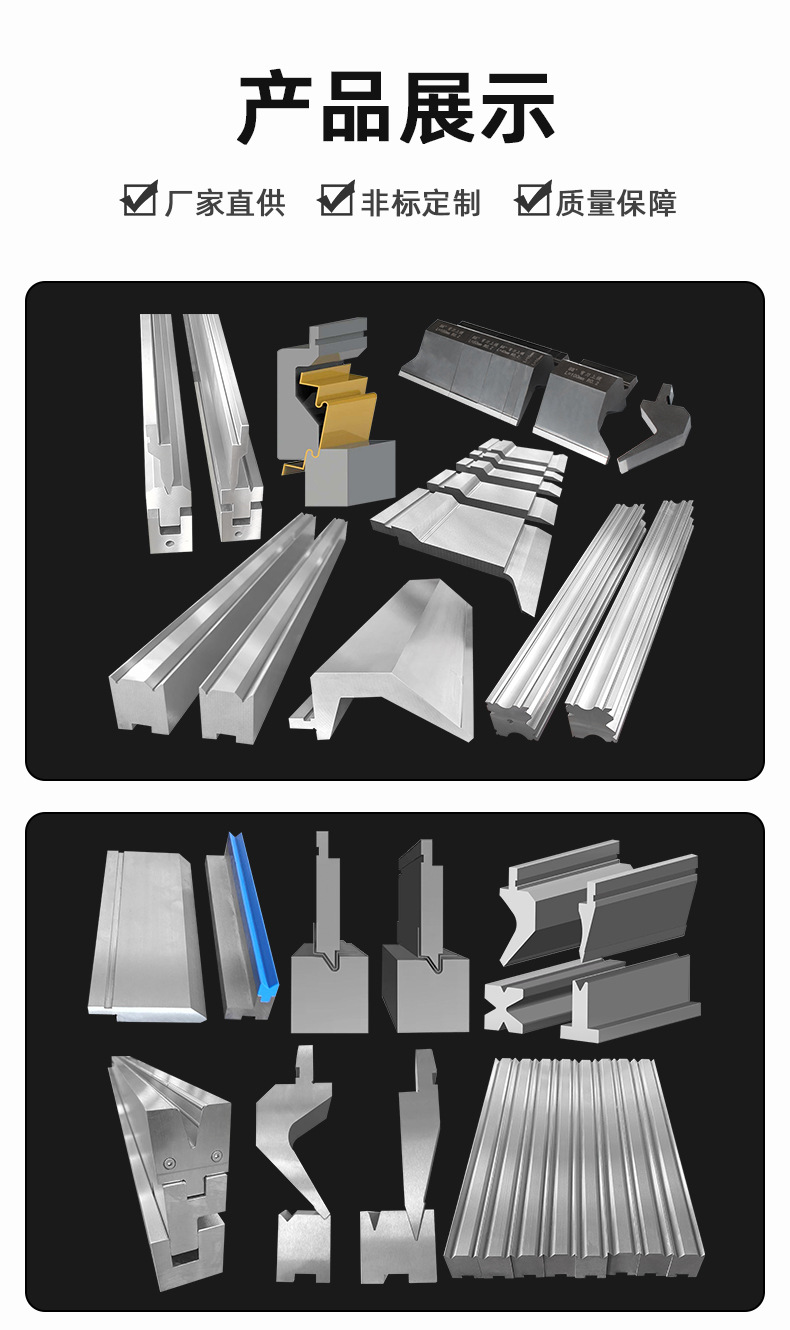 产品展示

厂家直供 非标定制 质量保障