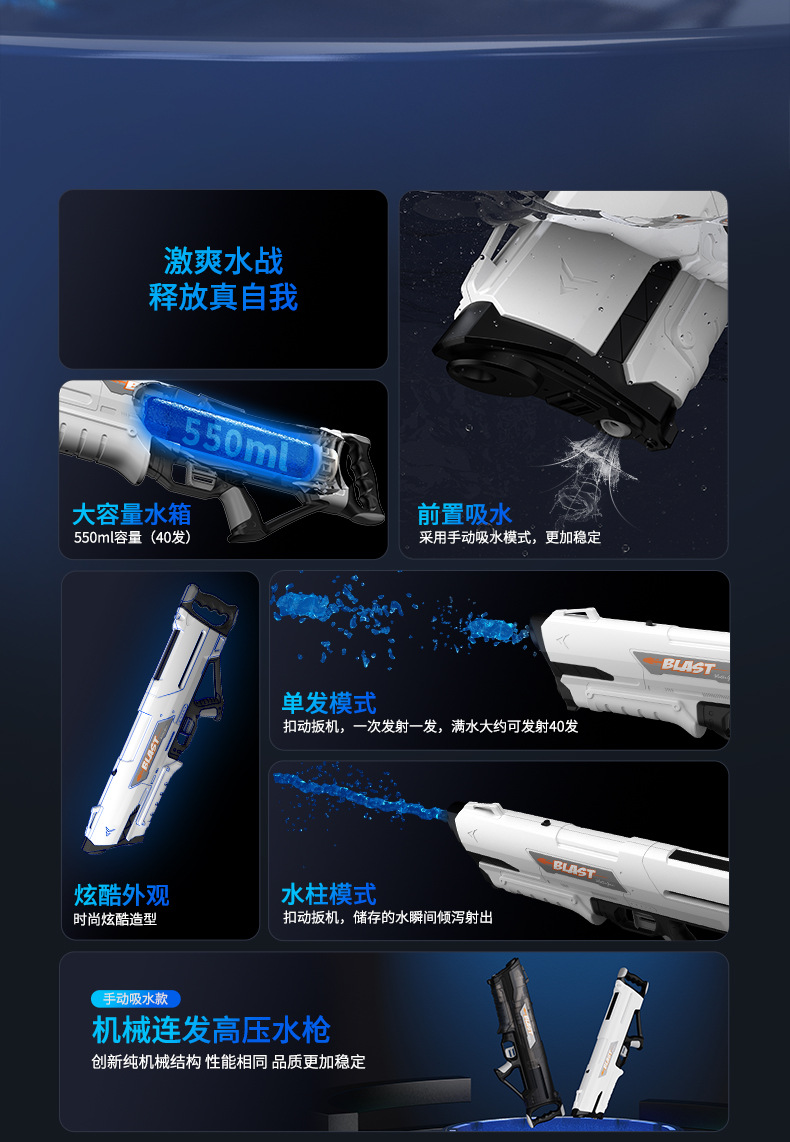 激爽水战
释放真自我

550ml

大容量水箱
550ml容量（40发）

前置吸水
采用手动吸水模式，更加稳定

BLAST

炫酷外观
时尚炫酷造型

BLAST

单发模式
扣动扳机，一次发射一发，满水大约可发射40发

BLAST

水柱模式
扣动扳机，储存的水瞬间倾泻射出

手动吸水款
机械连发高压水枪
创新纯机械结构 性能相同 品质更加稳定