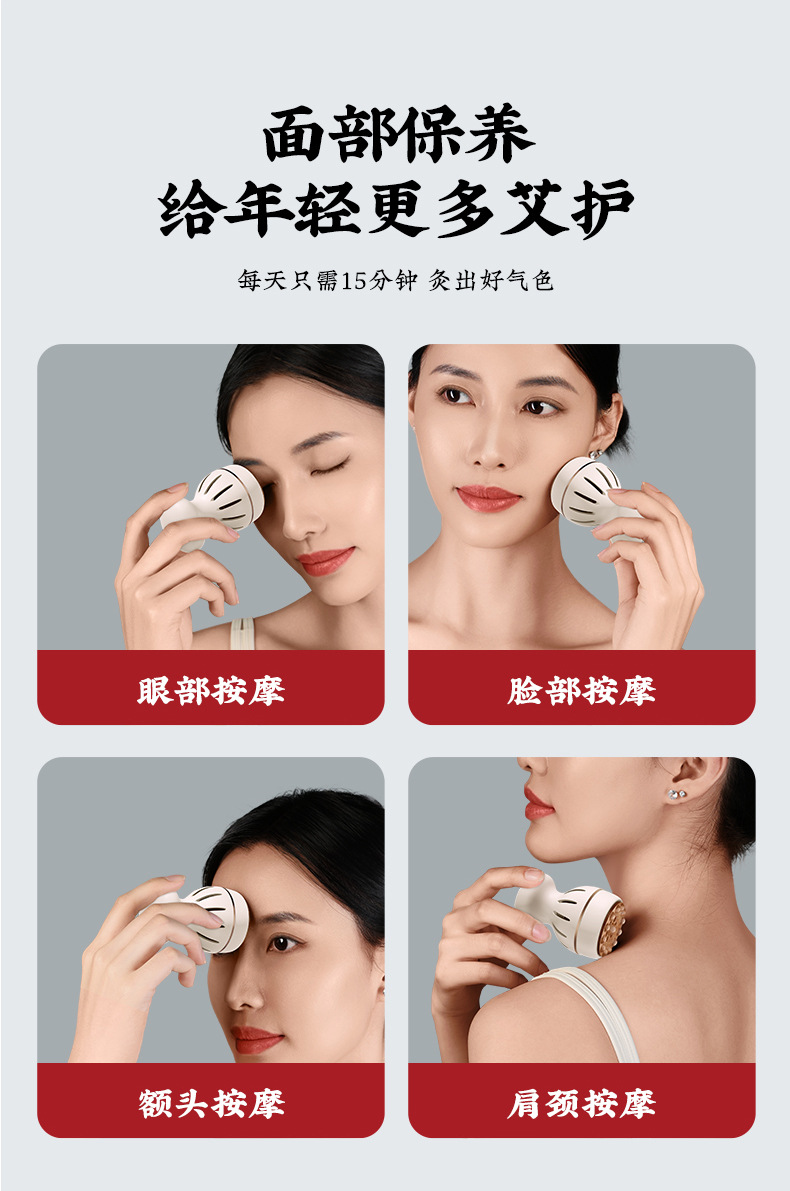 面部保养
给年轻更多艾护

每天只需15分钟 灸出好气色

眼部按摩

脸部按摩

额头按摩

肩颈按摩