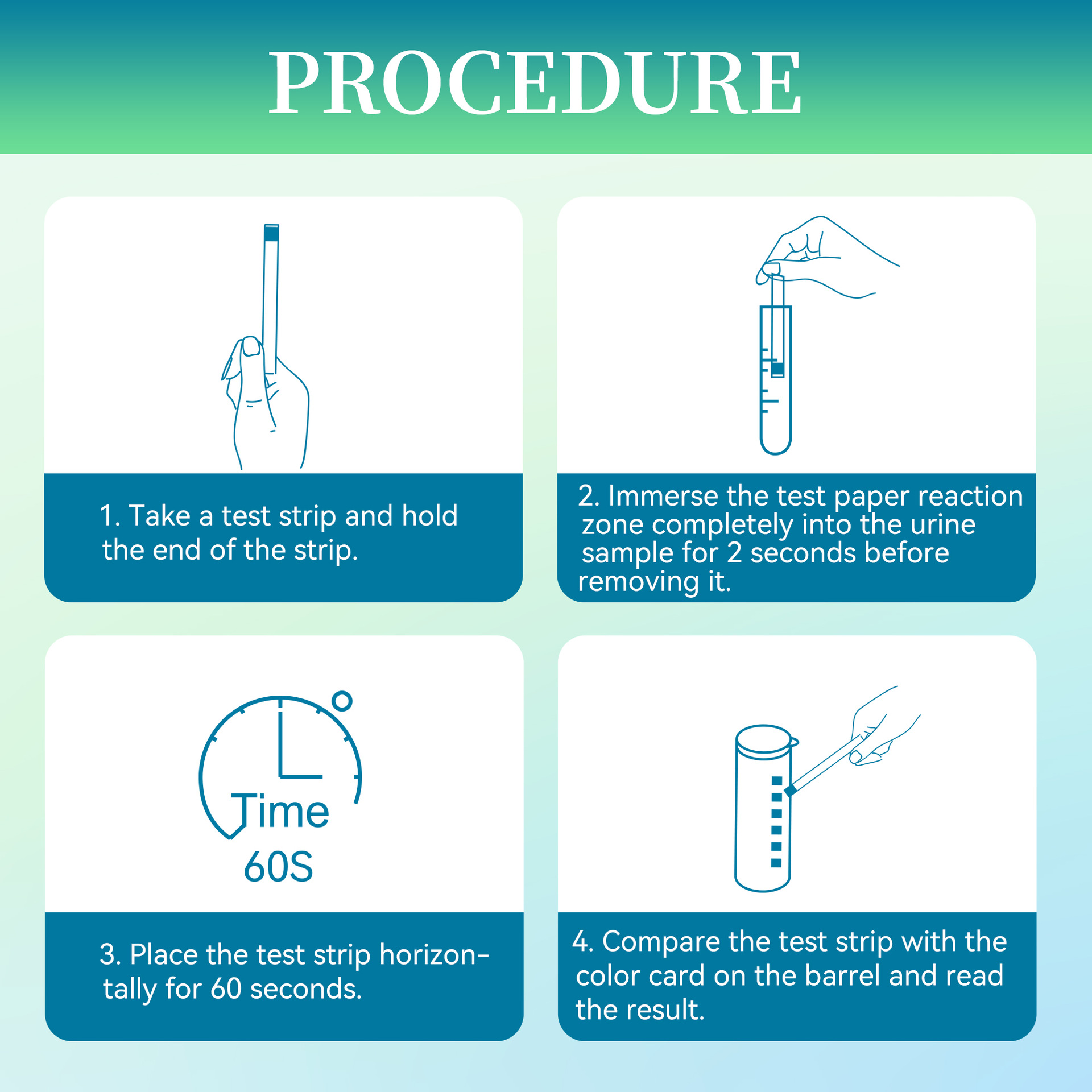 PROCEDURE

1. Take a test strip and hold the end of the strip.

2. Immerse the test paper reaction zone completely into the urine sample for 2 seconds before removing it.

Time
60S

3. Place the test strip horizontally for 60 seconds.

4. Compare the test strip with the color card on the barrel and read the result.