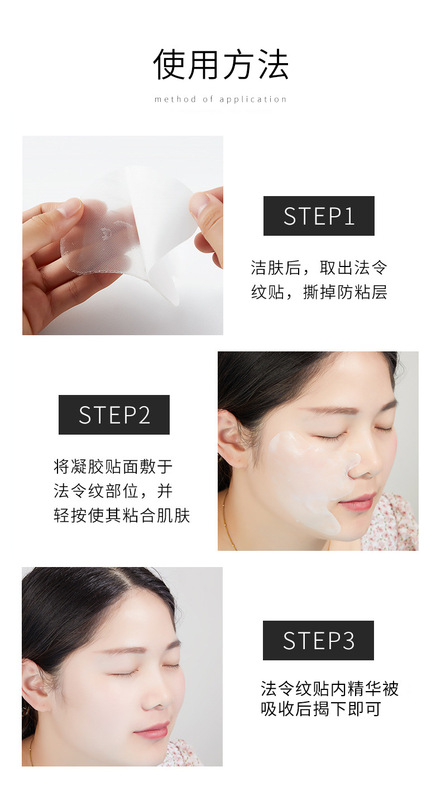 使用方法

method of application

STEP1

洁肤后，取出法令纹贴，撕掉防粘层

STEP2

将凝胶贴面敷于法令纹部位，并轻按使其粘合肌肤

STEP3

法令纹贴内精华被吸收后揭下即可