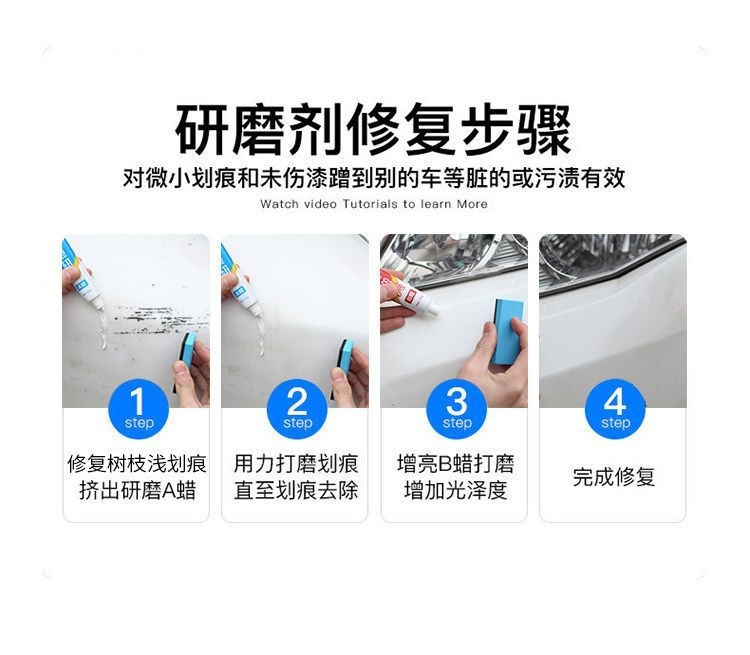 研磨剂修复步骤

对微小划痕和未伤漆蹭到别的车等脏的或污渍有效

Watch video Tutorials to learn More

1
step
修复树枝浅划痕
挤出研磨A蜡

2
step
用力打磨划痕
直至划痕去除

3
step
增亮B蜡打磨
增加光泽度

4
step
完成修复