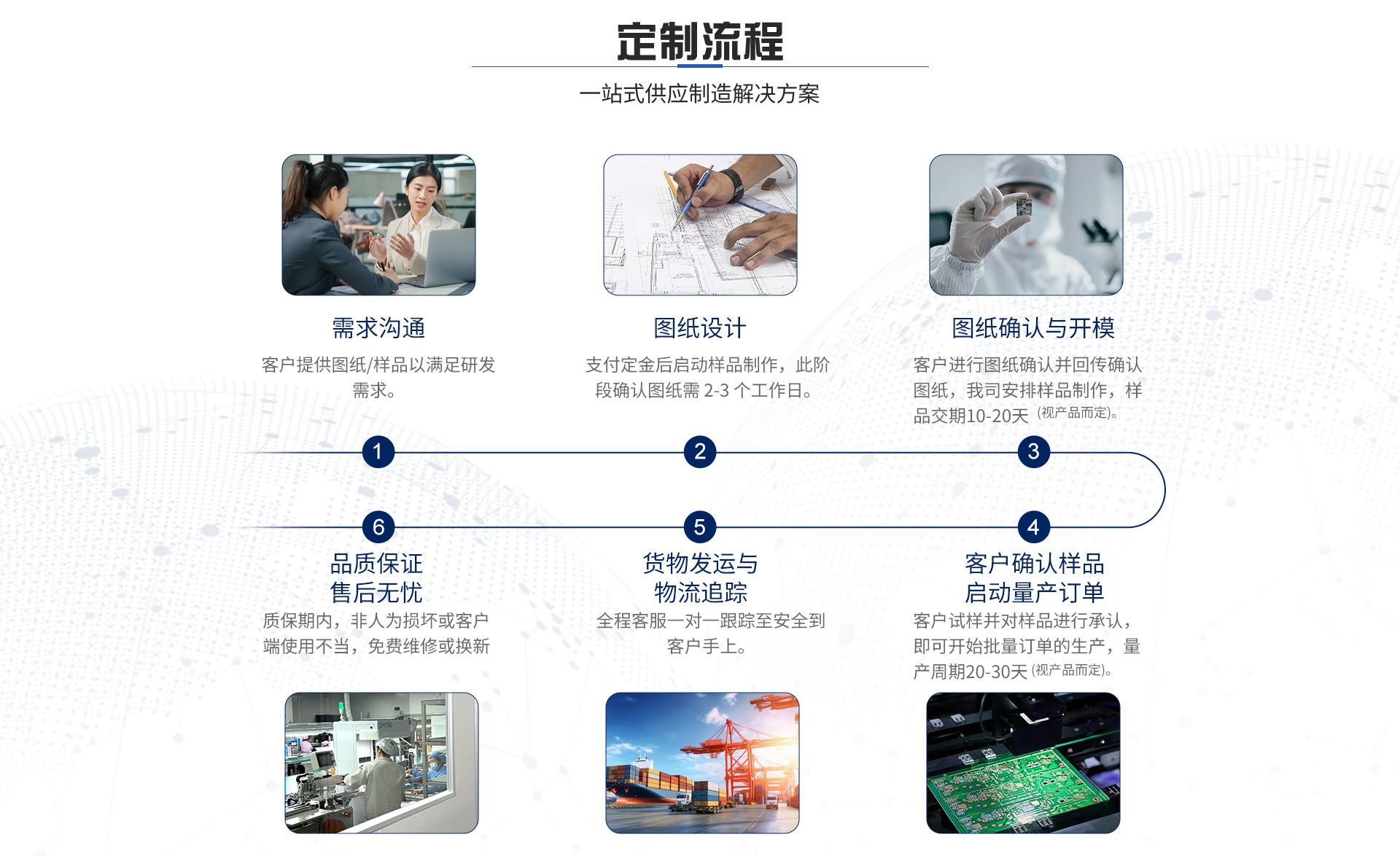 定制流程

一站式供应制造解决方案

需求沟通

客户提供图纸/样品以满足研发需求。

图纸设计

支付定金后启动样品制作，此阶段确认图纸需 2-3 个工作日。

图纸确认与开模

客户进行图纸确认并回传确认图纸，我司安排样品制作，样品交期10-20天 (视产品而定)。

1

2

3

6

5

4

品质保证
售后无忧

质保期内，非人为损坏或客户端使用不当，免费维修或换新

货物发运与
物流追踪

全程客服一对一跟踪至安全到客户手上。

客户确认样品
启动量产订单

客户试样并对样品进行承认，即可开始批量订单的生产，量产周期20-30天 (视产品而定)。