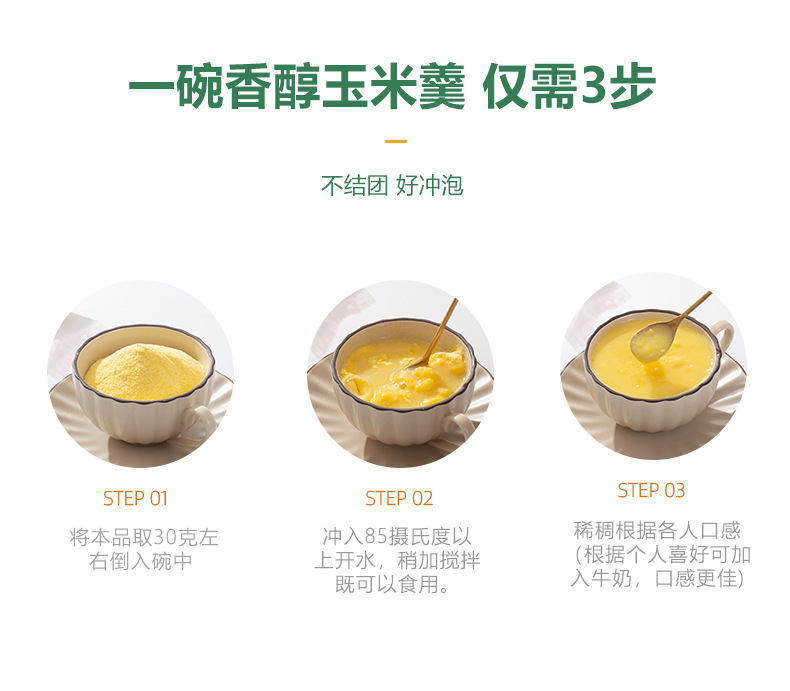 一碗香醇玉米羹 仅需3步

不结团 好冲泡

STEP 01

将本品取30克左右倒入碗中

STEP 02

冲入85摄氏度以上开水，稍加搅拌既可以食用。

STEP 03

稀稠根据各人口感（根据个人喜好可加入牛奶，口感更佳）