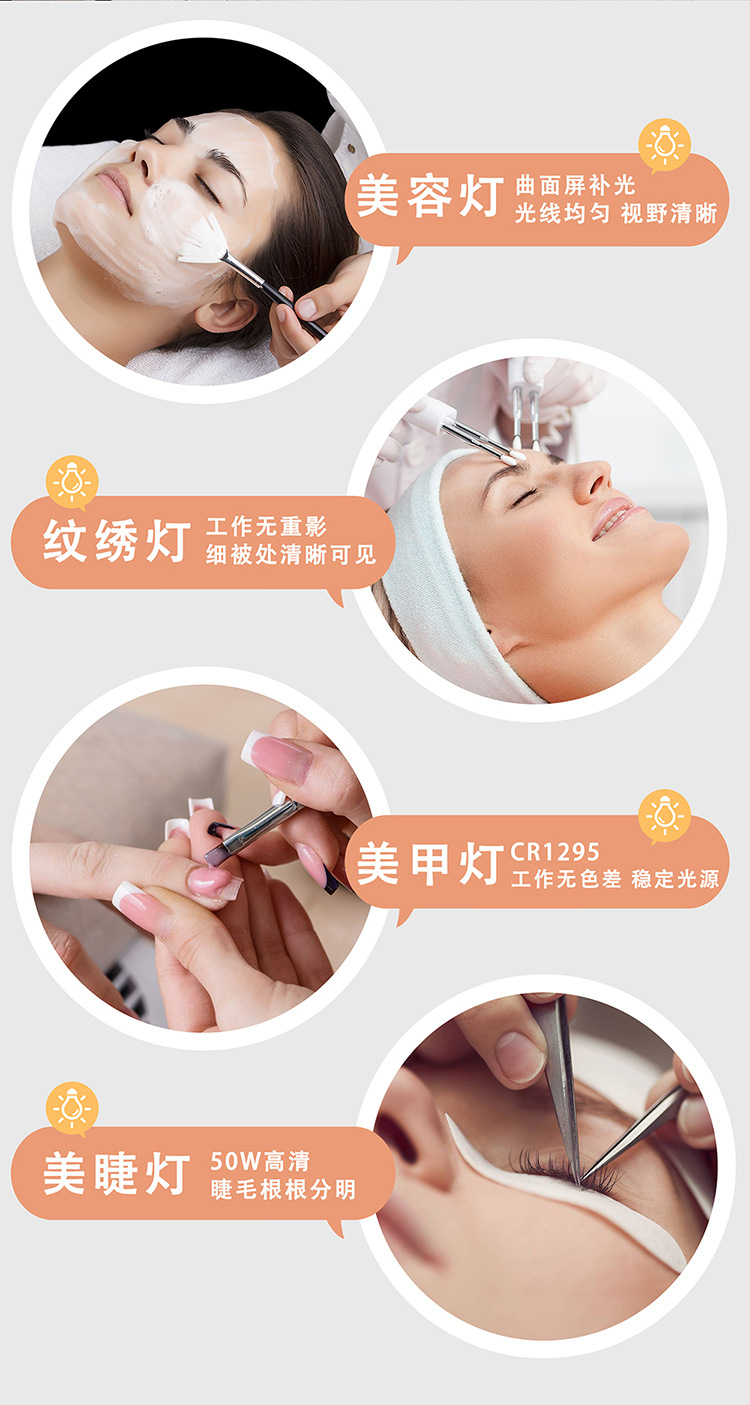 美容灯 曲面屏补光
光线均匀 视野清晰

纹绣灯 工作无重影
细被处清晰可见

美甲灯 CR1295
工作无色差 稳定光源

美睫灯 50W高清
睫毛根根分明