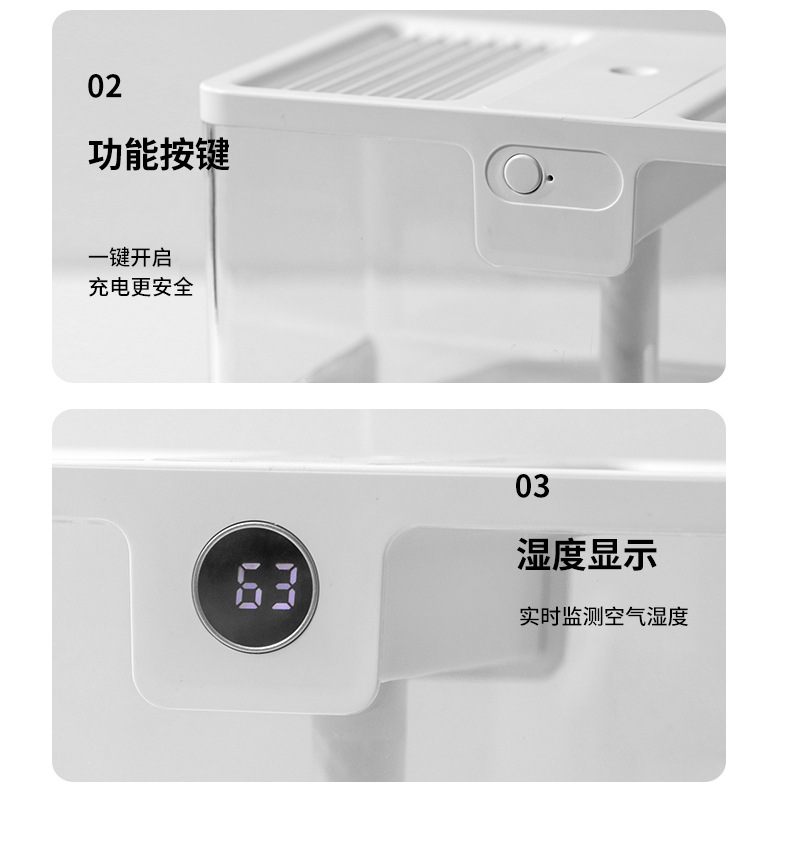 02

功能按键

一键开启
充电更安全

63

03

湿度显示

实时监测空气湿度