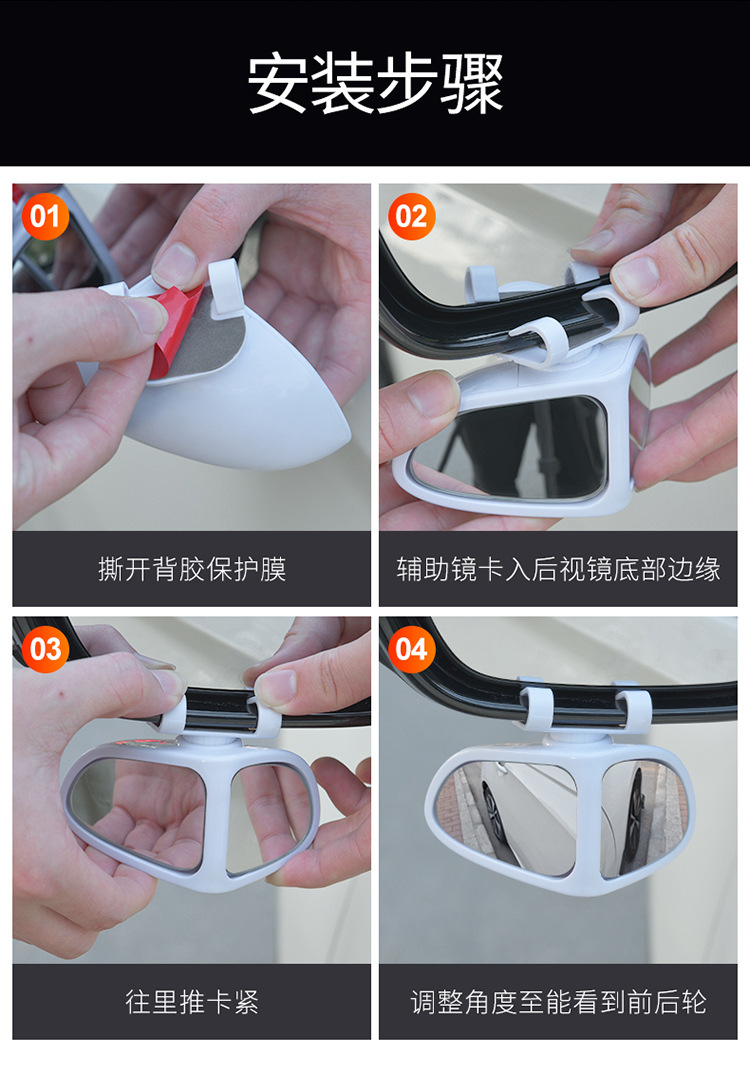 安装步骤

01

撕开背胶保护膜

02

辅助镜卡入后视镜底部边缘

03

往里推卡紧

04

调整角度至能看到前后轮