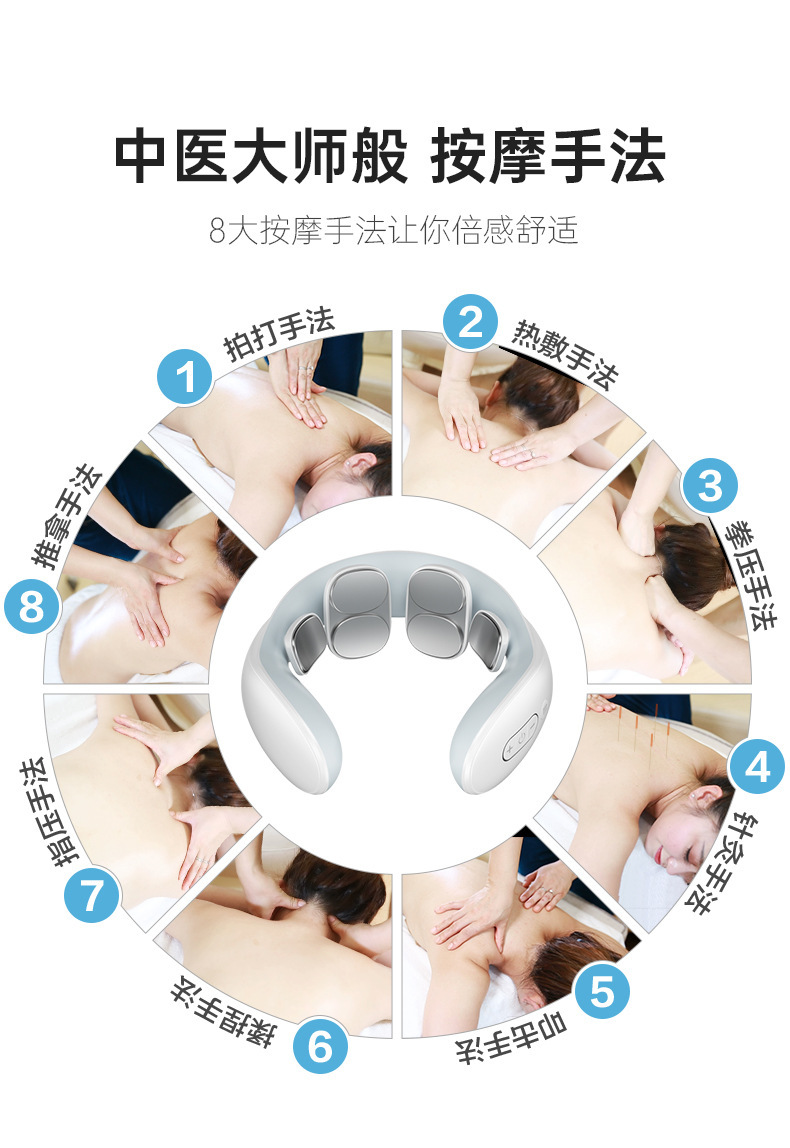 中医大师般 按摩手法

8大按摩手法让你倍感舒适

1 拍打手法

2 热敷手法

3 拳压手法

4 针灸手法

5 叩击手法

6 揉捏手法

7 指压手法

8 推拿手法