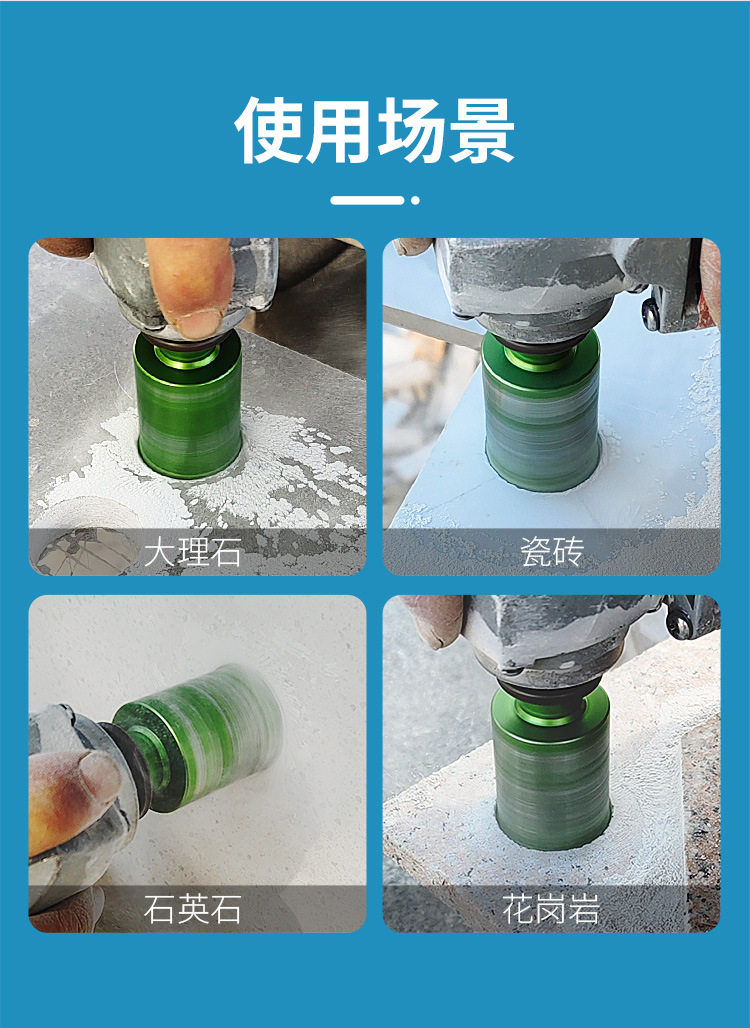 使用场景

大理石

瓷砖

石英石

花岗岩