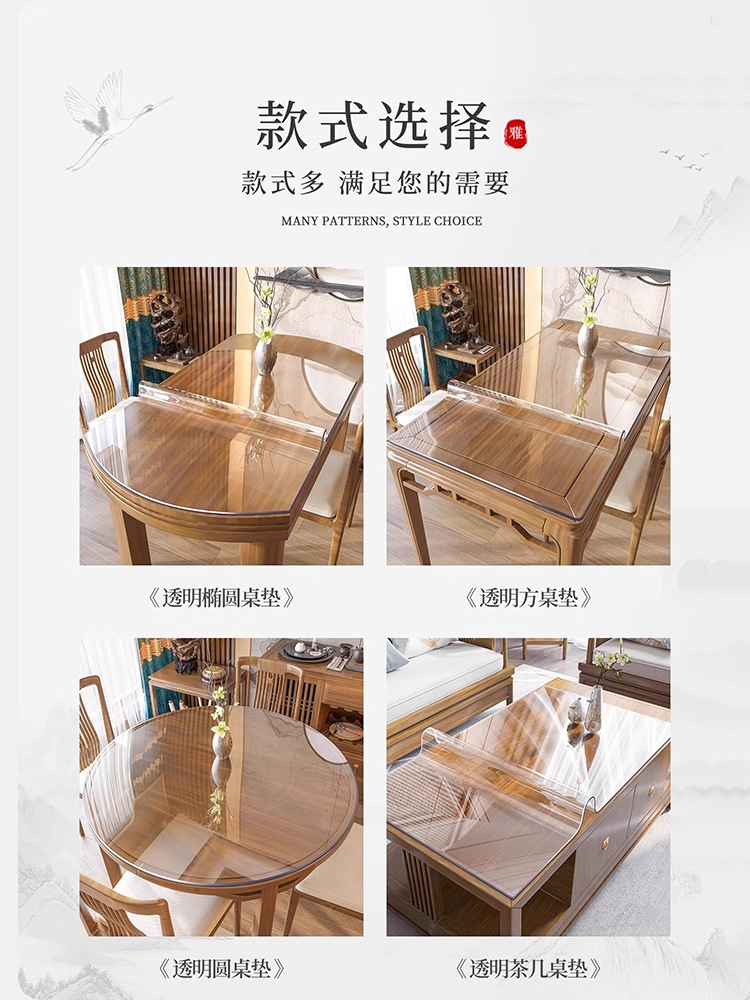 款式选择

雅

款式多 满足您的需要

MANY PATTERNS, STYLE CHOICE

《透明椭圆桌垫》

《透明方桌垫》

《透明圆桌垫》

《透明茶几桌垫》