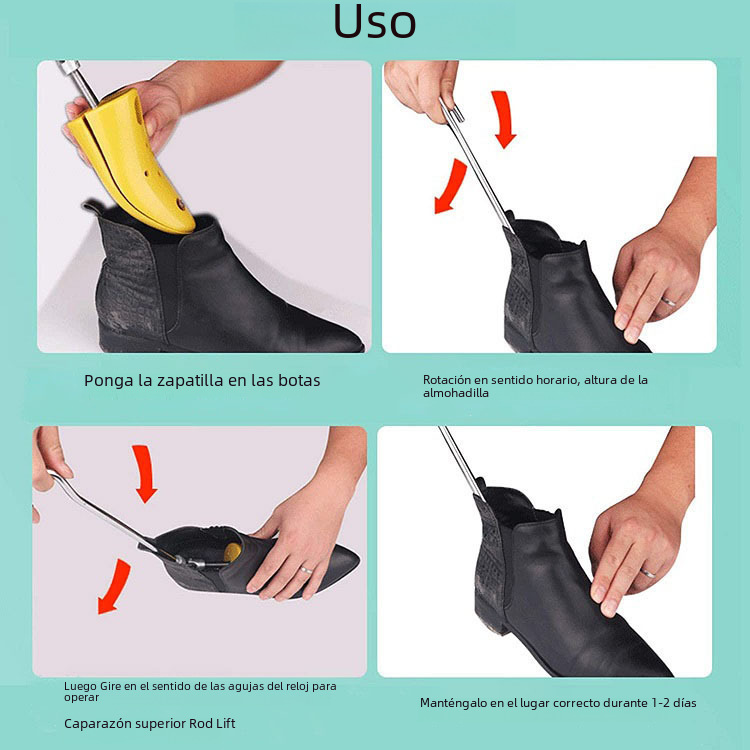 Uso

Ponga la zapatilla en las botas

Rotación en sentido horario, altura de la almohadilla

Luego Gire en el sentido de las agujas del reloj para operar

Caparazón superior Rod Lift

Manténgalo en el lugar correcto durante 1-2 días