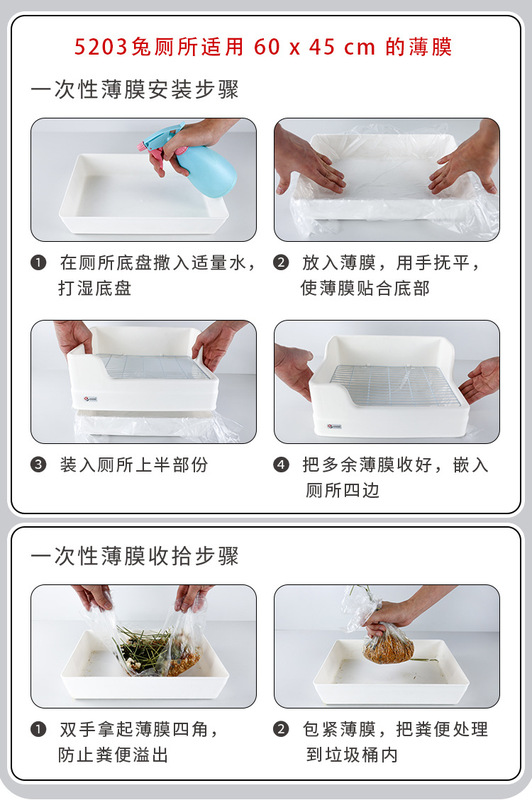 5203兔厕所适用 60 x 45 cm 的薄膜

一次性薄膜安装步骤

❶ 在厕所底盘撒入适量水，打湿底盘

❷ 放入薄膜，用手抚平，使薄膜贴合底部

❸ 装入厕所上半部份

❹ 把多余薄膜收好，嵌入厕所四边

一次性薄膜收拾步骤

❶ 双手拿起薄膜四角，防止粪便溢出

❷ 包紧薄膜，把粪便处理到垃圾桶内