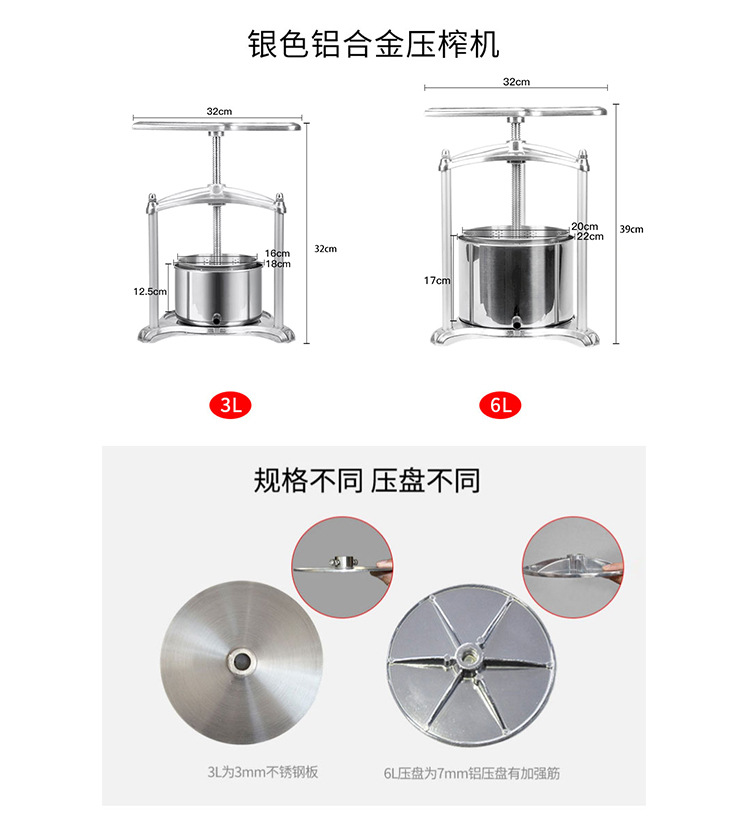 银色铝合金压榨机

32cm
16cm
18cm
12.5cm
32cm

32cm
20cm
22cm
17cm
39cm

3L

6L

规格不同 压盘不同

3L为3mm不锈钢板

6L压盘为7mm铝压盘有加强筋