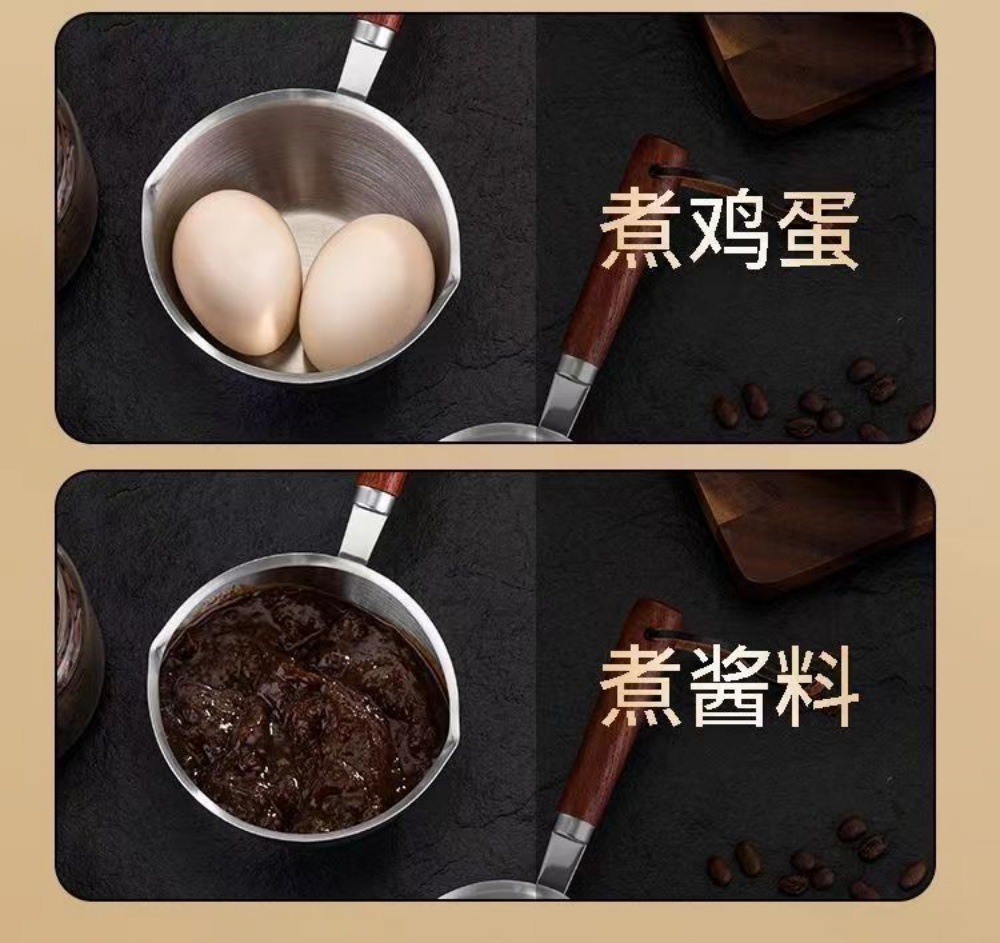 煮鸡蛋

煮酱料