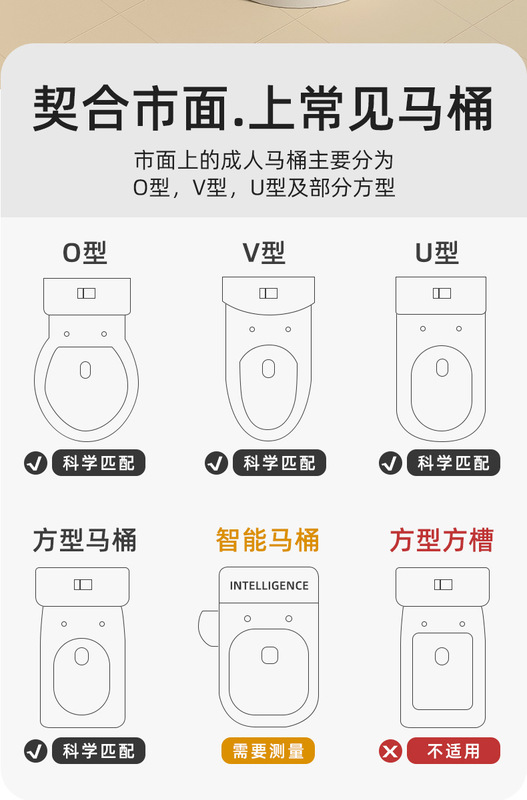 契合市面.上常见马桶

市面上的成人马桶主要分为
O型，V型，U型及部分方型

O型

科学匹配

V型

科学匹配

U型

科学匹配

方型马桶

科学匹配

智能马桶

INTELLIGENCE

需要测量

方型方槽

不适用