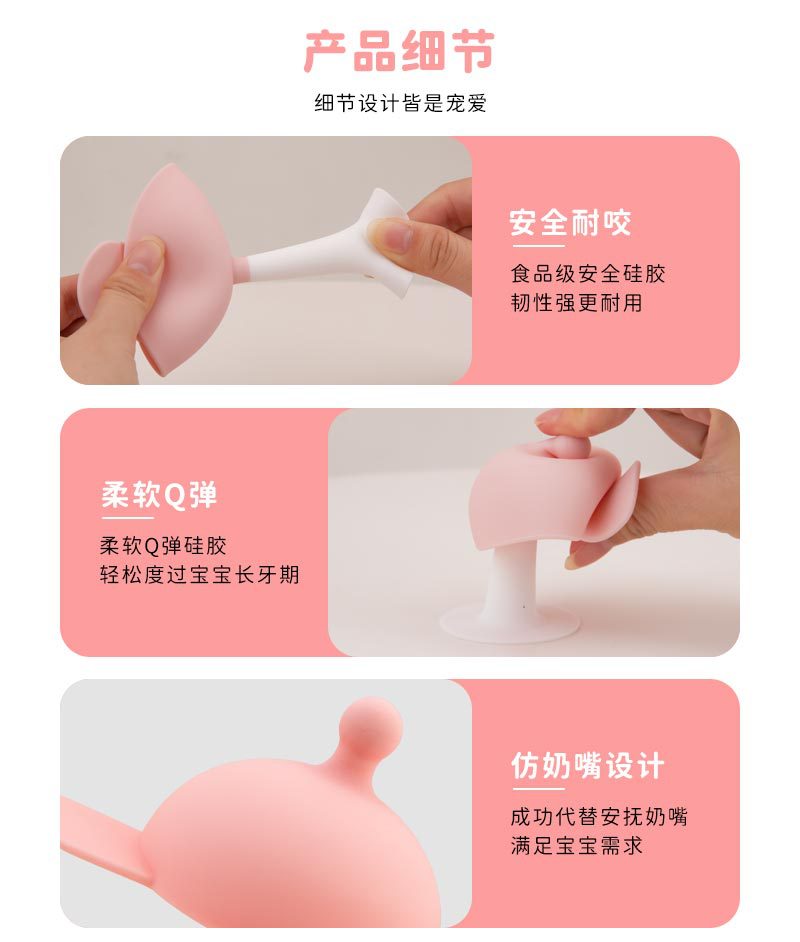 产品细节

细节设计皆是宠爱

安全耐咬

食品级安全硅胶
韧性强更耐用

柔软Q弹

柔软Q弹硅胶
轻松度过宝宝长牙期

仿奶嘴设计

成功代替安抚奶嘴
满足宝宝需求