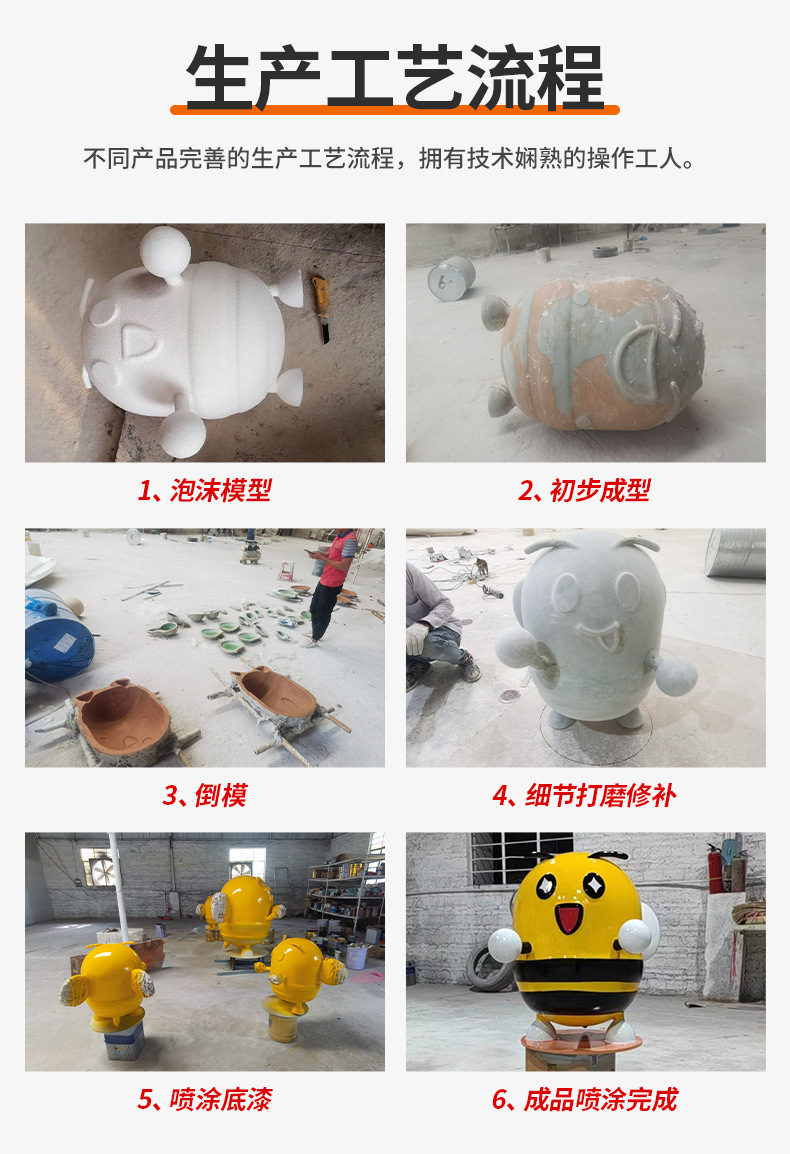 生产工艺流程

不同产品完善的生产工艺流程，拥有技术娴熟的操作工人。

1、泡沫模型

2、初步成型

3、倒模

4、细节打磨修补

5、喷涂底漆

6、成品喷涂完成