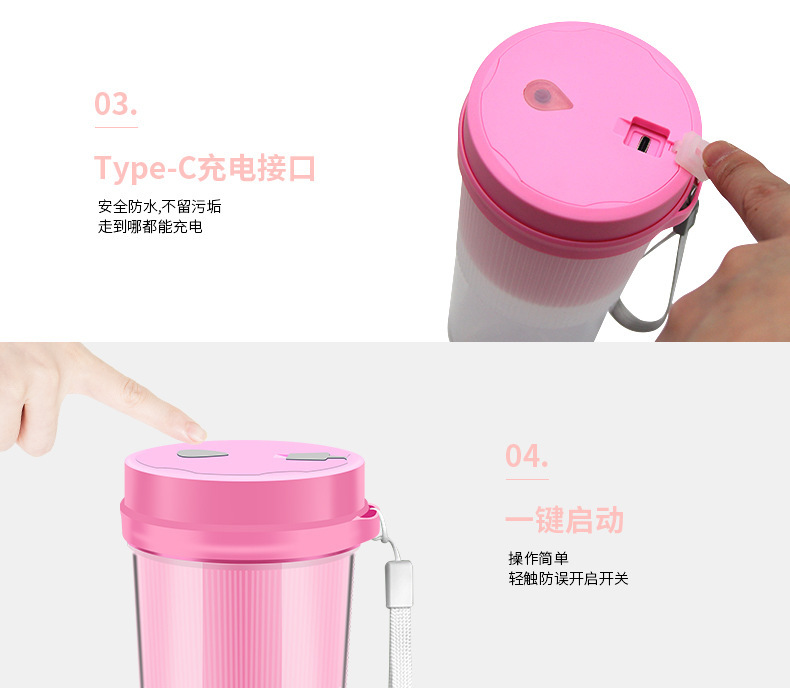 03.

Type-C充电接口

安全防水,不留污垢
走到哪都能充电

04.

一键启动

操作简单
轻触防误开启开关