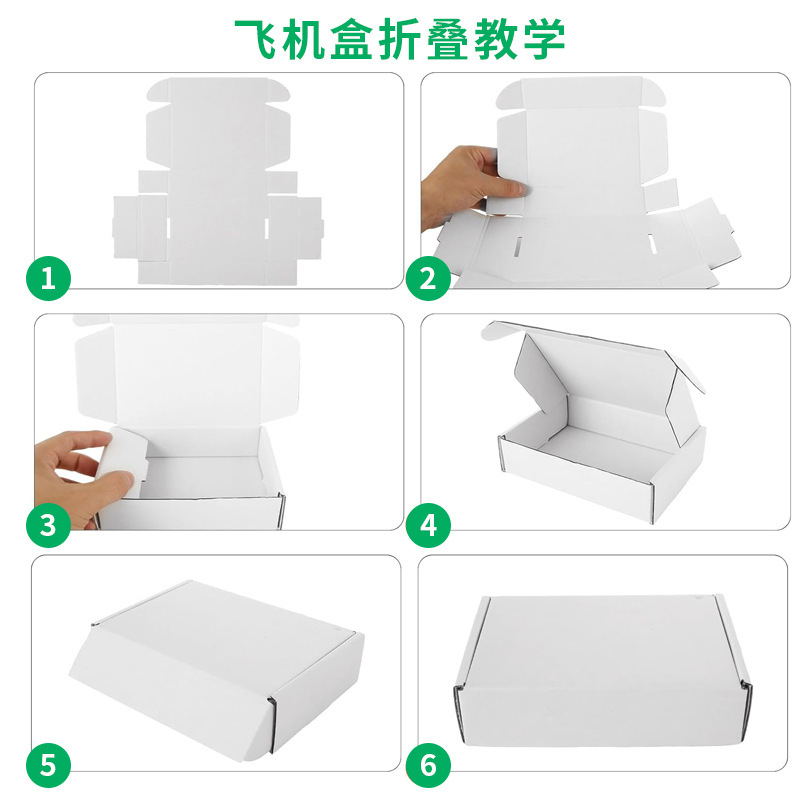 飞机盒折叠教学

1

2

3

4

5

6