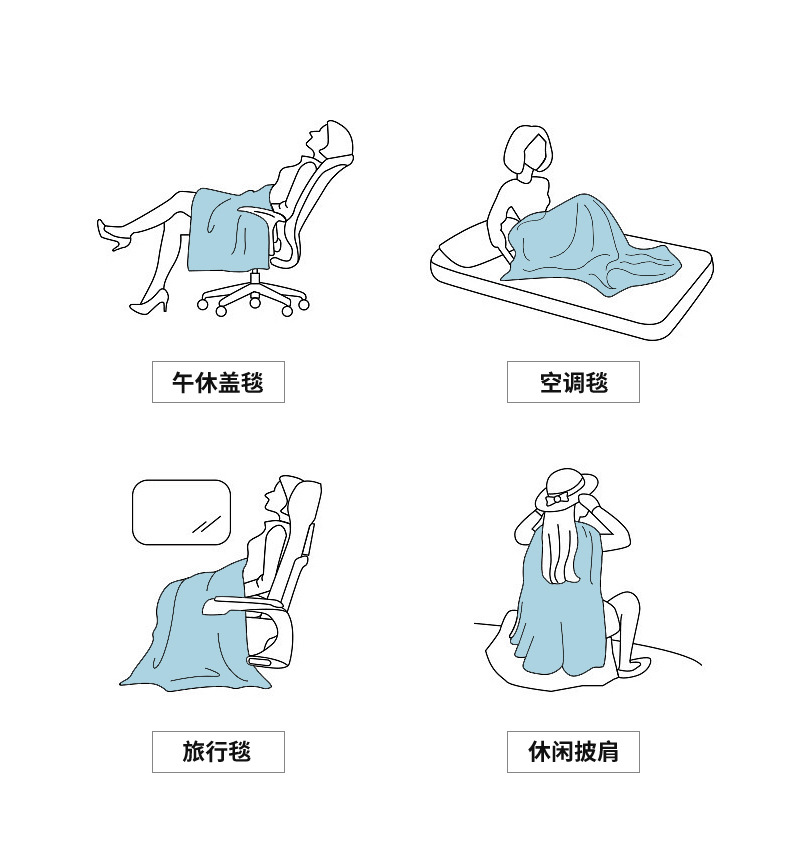 午休盖毯

空调毯

旅行毯

休闲披肩