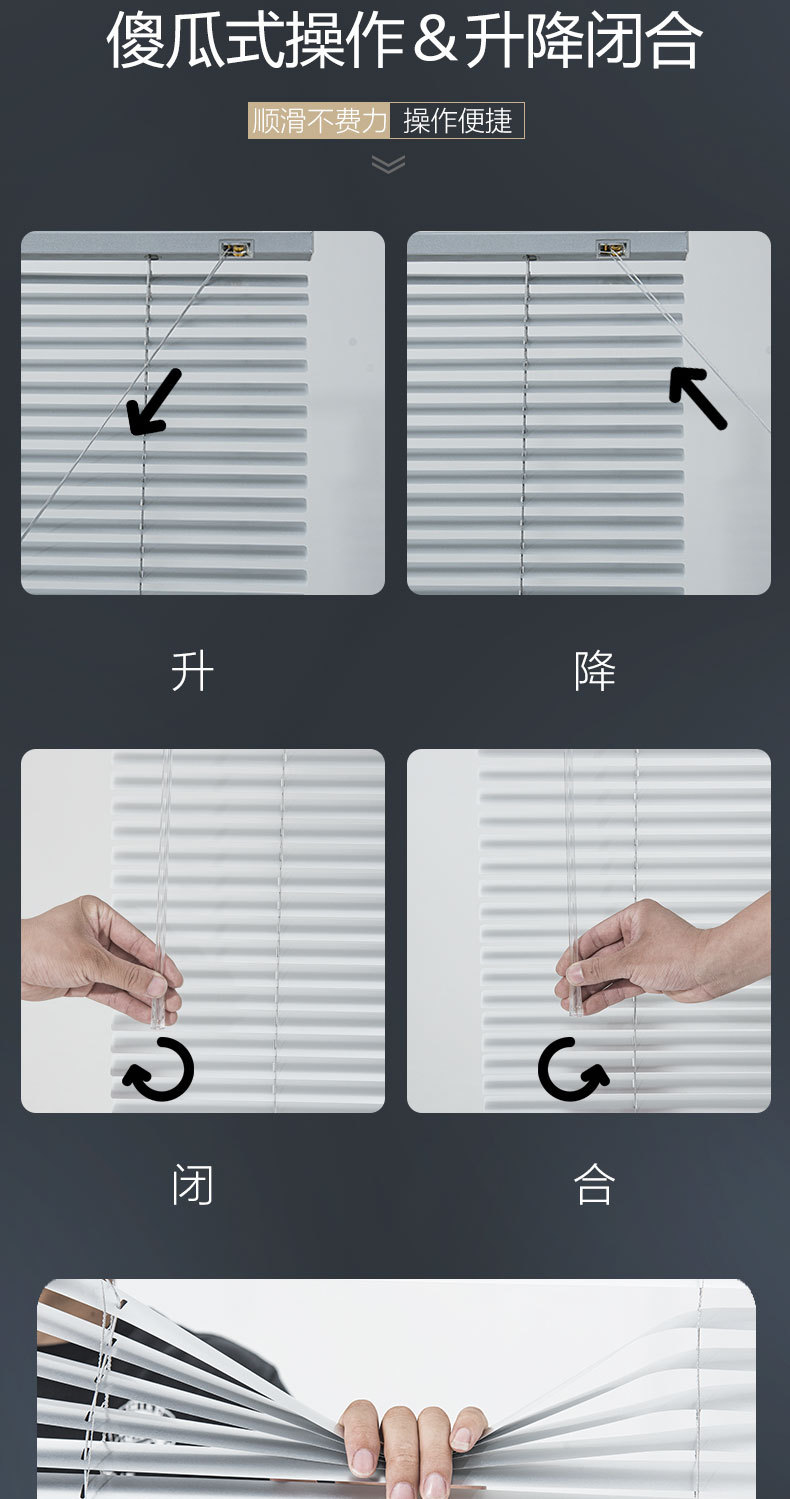 傻瓜式操作＆升降闭合

顺滑不费力 操作便捷

升

降

闭

合