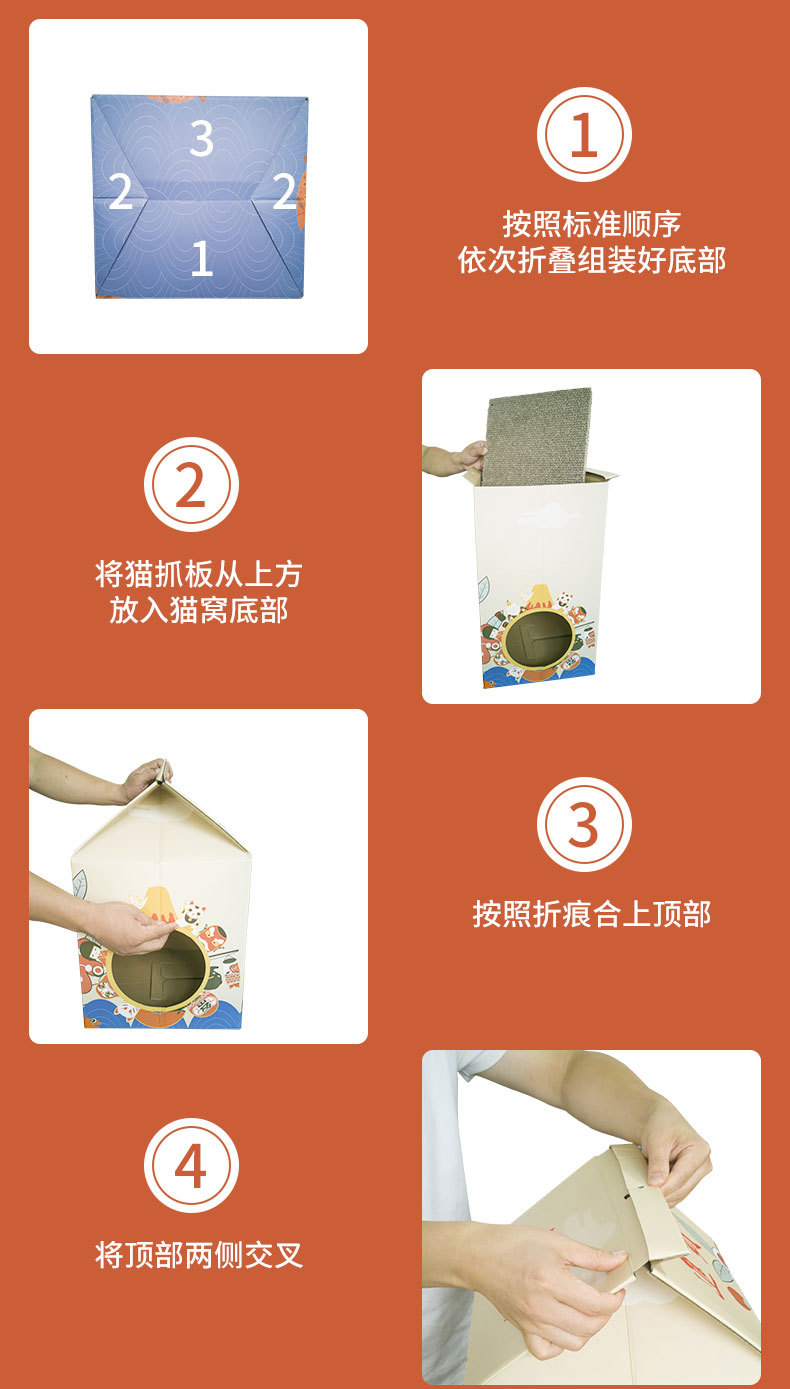 3
2
2
1

1
按照标准顺序
依次折叠组装好底部

2
将猫抓板从上方
放入猫窝底部

3
按照折痕合上顶部

4
将顶部两侧交叉