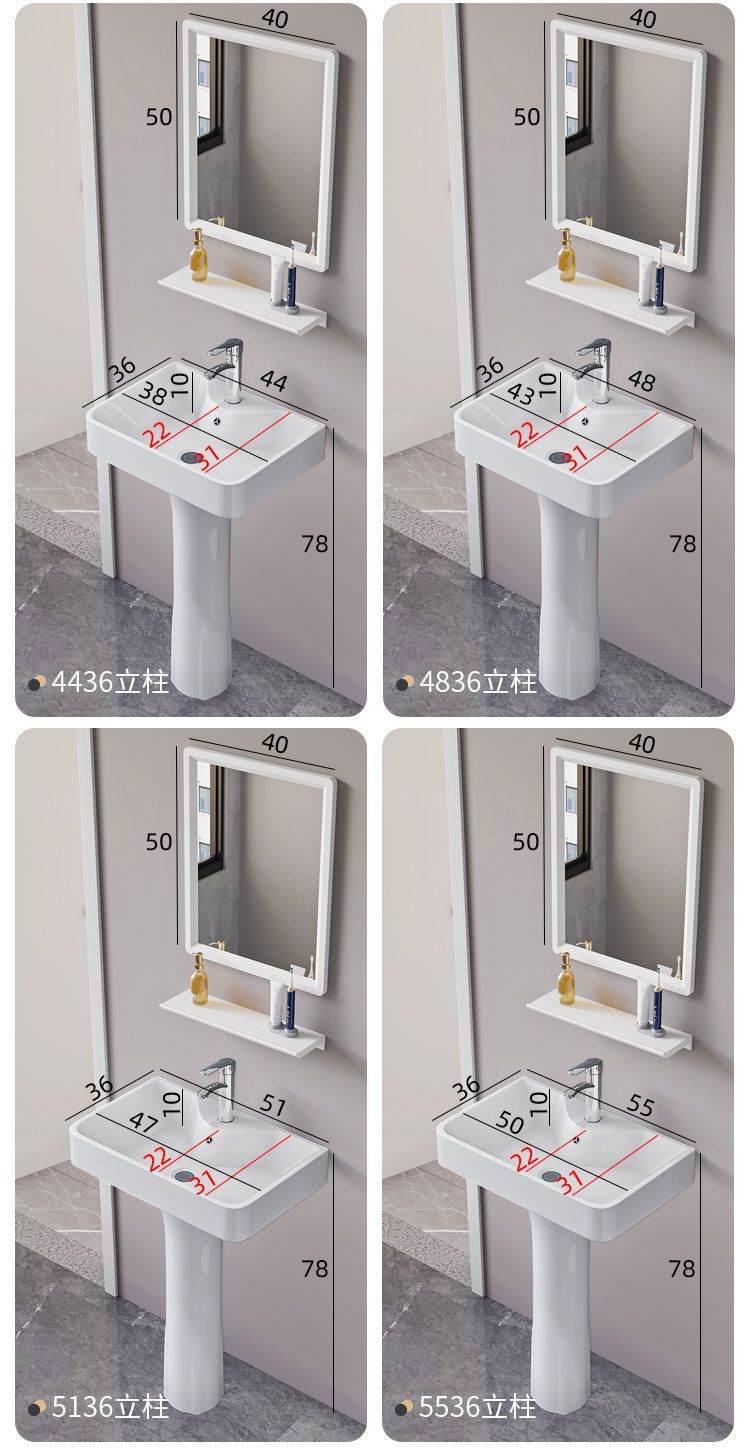 40
50
36
38
10
44
22
31
78
4436立柱

40
50
36
43
10
48
22
31
78
4836立柱

40
50
36
47
10
51
22
31
78
5136立柱

40
50
36
50
10
55
22
31
78
5536立柱