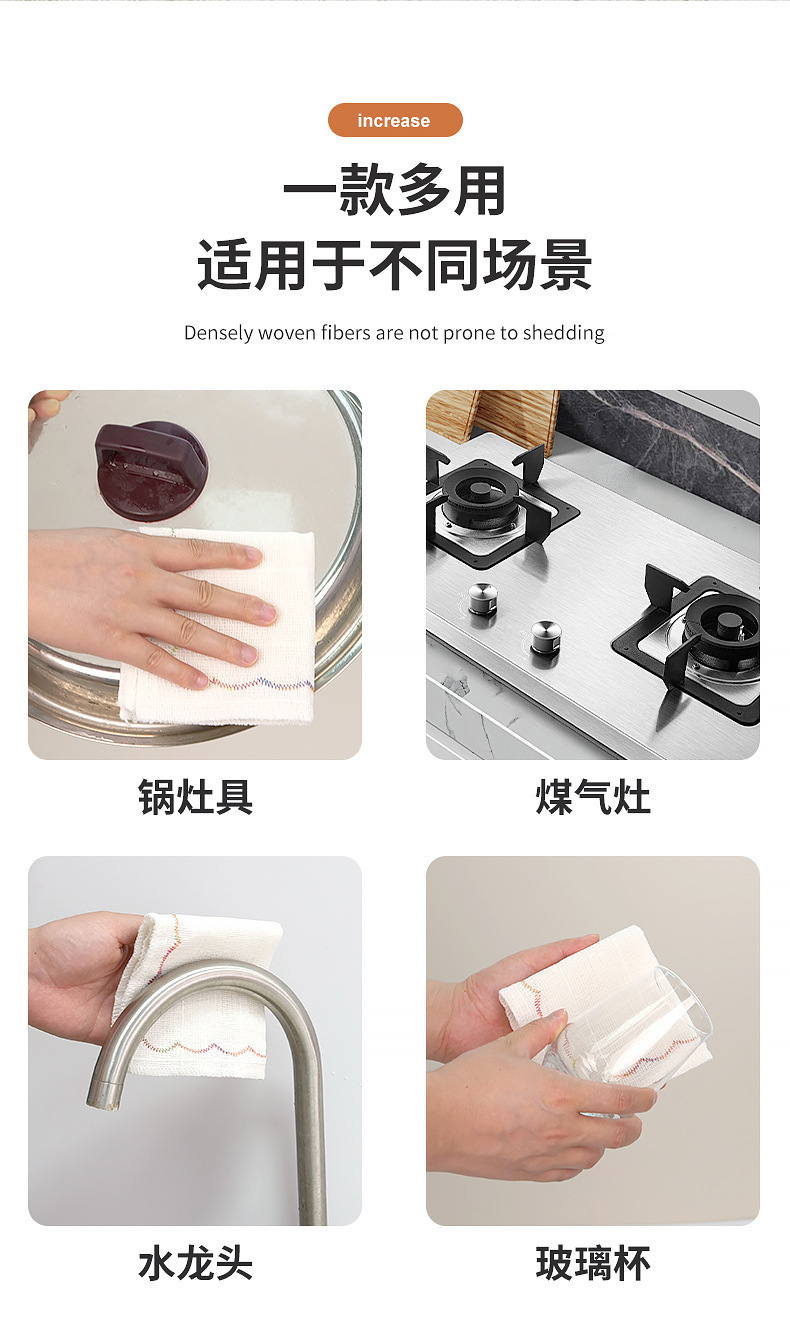 increase

一款多用
适用于不同场景

Densely woven fibers are not prone to shedding

锅灶具

煤气灶

水龙头

玻璃杯