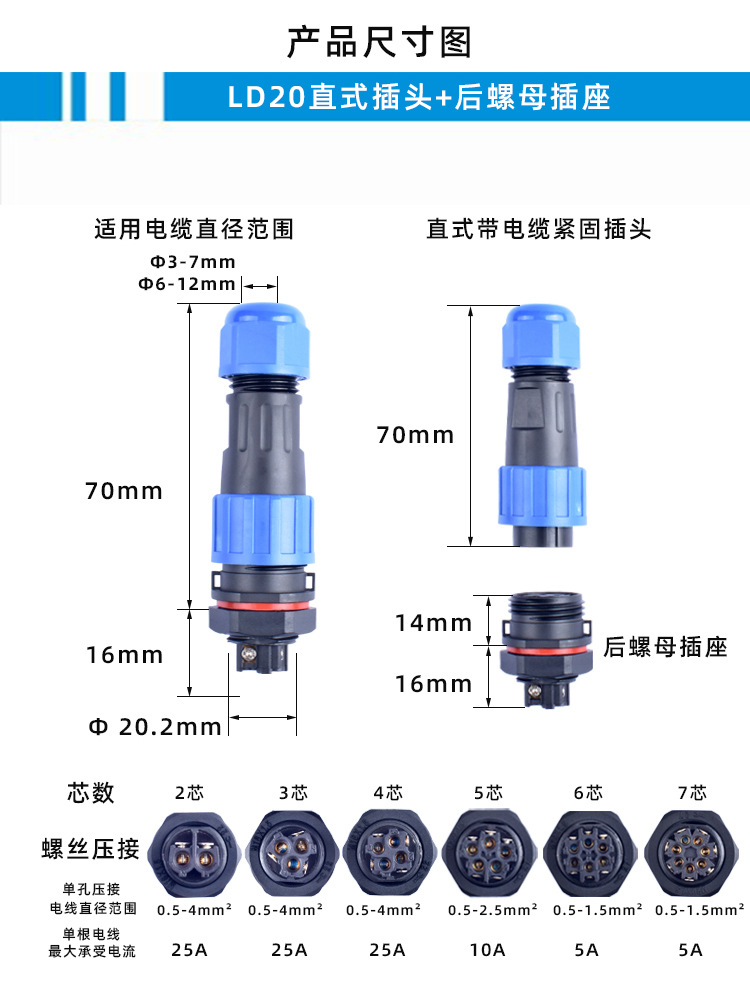 产品尺寸图

LD20直式插头+后螺母插座

适用电缆直径范围

Φ3-7mm
Φ6-12mm

70mm

16mm

Φ 20.2mm

直式带电缆紧固插头

70mm

14mm

16mm

后螺母插座

| 芯数 | 2芯 | 3芯 | 4芯 | 5芯 | 6芯 | 7芯 |
|---|---|---|---|---|---|---|
| 螺丝压接 | | | | | | |
| 单孔压接 电线直径范围 | 0.5-4mm² | 0.5-4mm² | 0.5-4mm² | 0.5-2.5mm² | 0.5-1.5mm² | 0.5-1.5mm² |
| 单根电线 最大承受电流 | 25A | 25A | 25A | 10A | 5A | 5A |