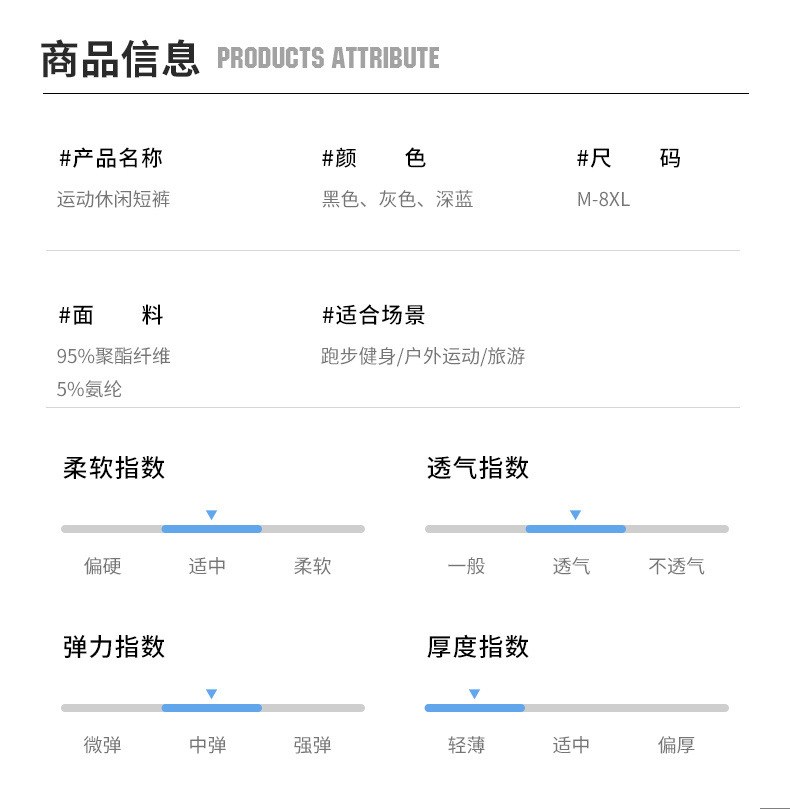 商品信息 PRODUCTS ATTRIBUTE

#产品名称
运动休闲短裤

#颜 色
黑色、灰色、深蓝

#尺 码
M-8XL

#面 料
95%聚酯纤维
5%氨纶

#适合场景
跑步健身/户外运动/旅游

柔软指数
偏硬 适中 柔软

透气指数
一般 透气 不透气

弹力指数
微弹 中弹 强弹

厚度指数
轻薄 适中 偏厚