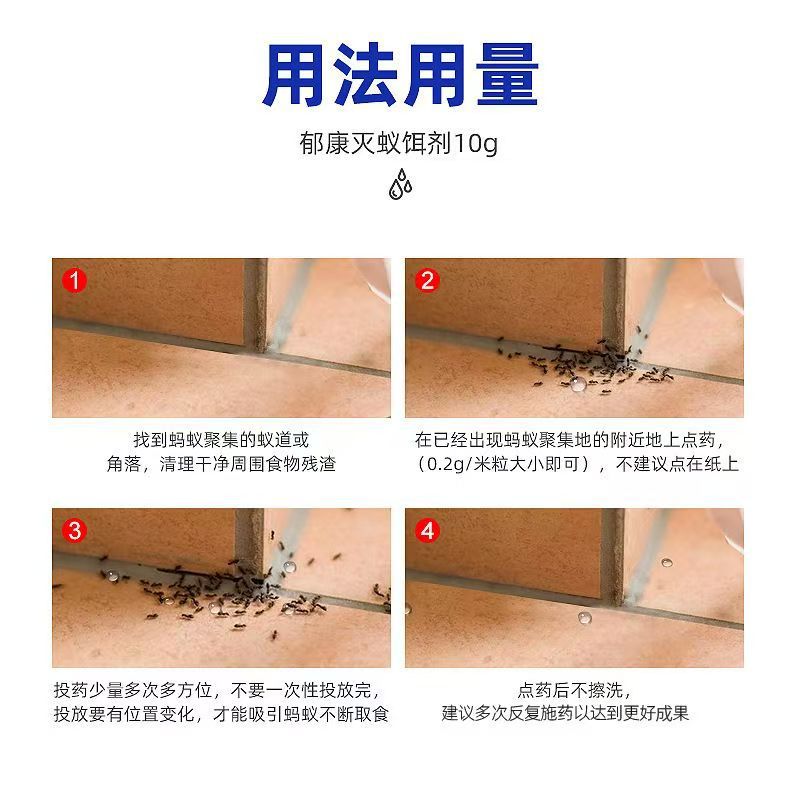 用法用量

郁康灭蚁饵剂10g

1

找到蚂蚁聚集的蚁道或角落，清理干净周围食物残渣

2

在已经出现蚂蚁聚集地的附近地上点药，（0.2g/米粒大小即可），不建议点在纸上

3

投药少量多次多方位，不要一次性投放完，投放要有位置变化，才能吸引蚂蚁不断取食

4

点药后不擦洗，建议多次反复施药以达到更好成果