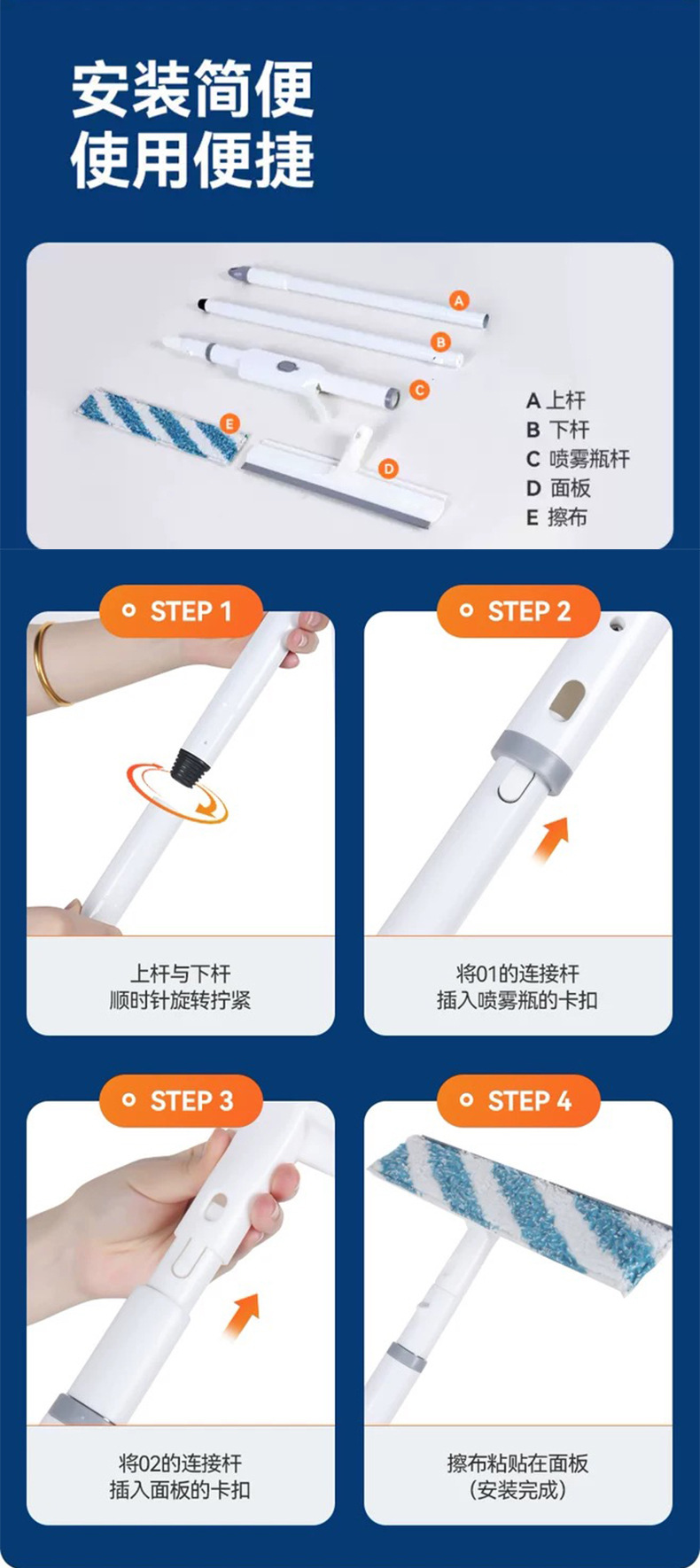 安装简便
使用便捷

A
B
C
E
D

A 上杆
B 下杆
C 喷雾瓶杆
D 面板
E 擦布

STEP 1
上杆与下杆
顺时针旋转拧紧

STEP 2
将01的连接杆
插入喷雾瓶的卡扣

STEP 3
将02的连接杆
插入面板的卡扣

STEP 4
擦布粘贴在面板
(安装完成)