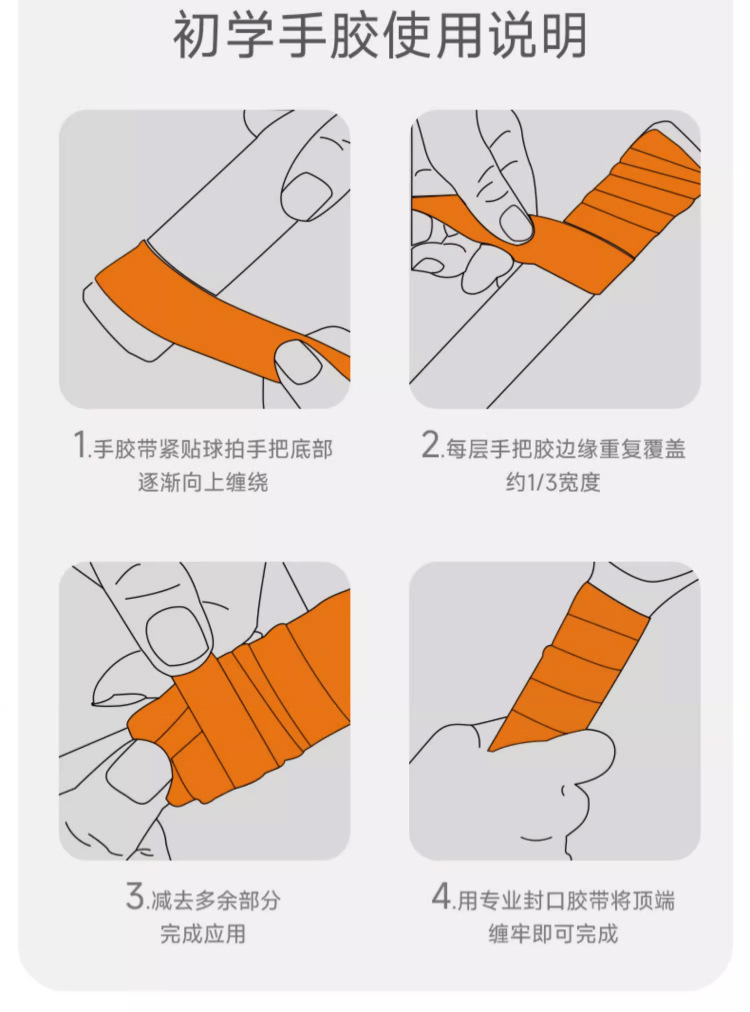 初学手胶使用说明

1.手胶带紧贴球拍手把底部逐渐向上缠绕

2.每层手把胶边缘重复覆盖约1/3宽度

3.减去多余部分完成应用

4.用专业封口胶带将顶端缠牢即可完成