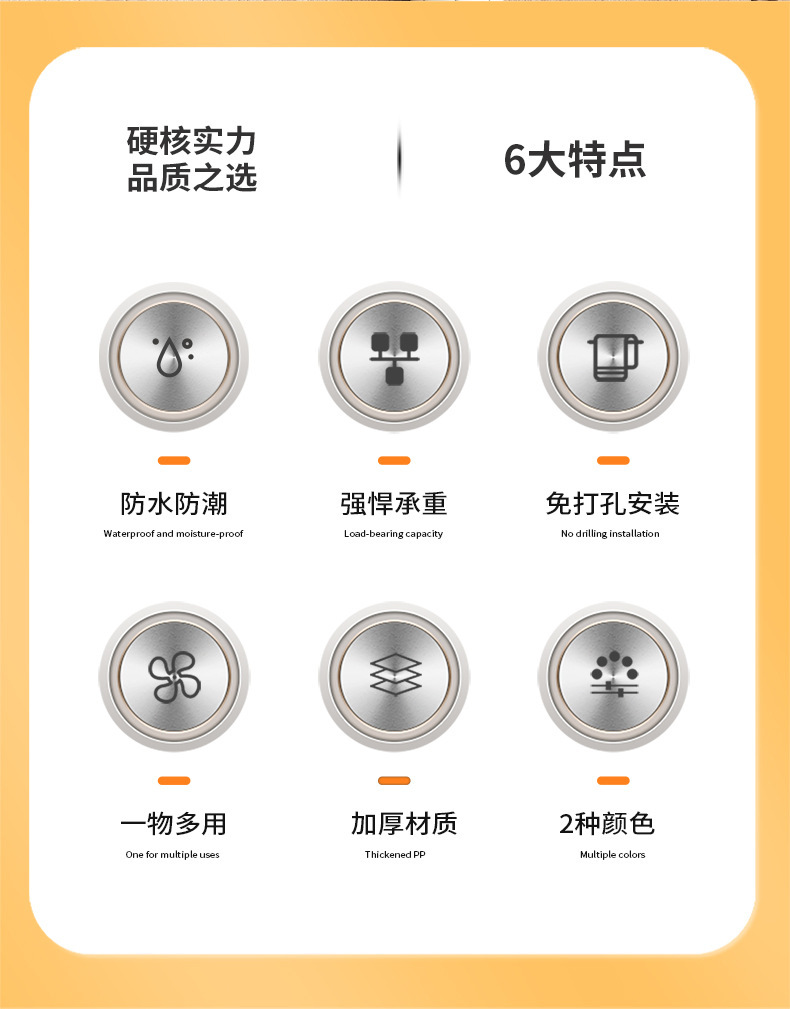 硬核实力
品质之选

6大特点

防水防潮
Waterproof and moisture-proof

强悍承重
Load-bearing capacity

免打孔安装
No drilling installation

一物多用
One for multiple uses

加厚材质
Thickened PP

2种颜色
Multiple colors