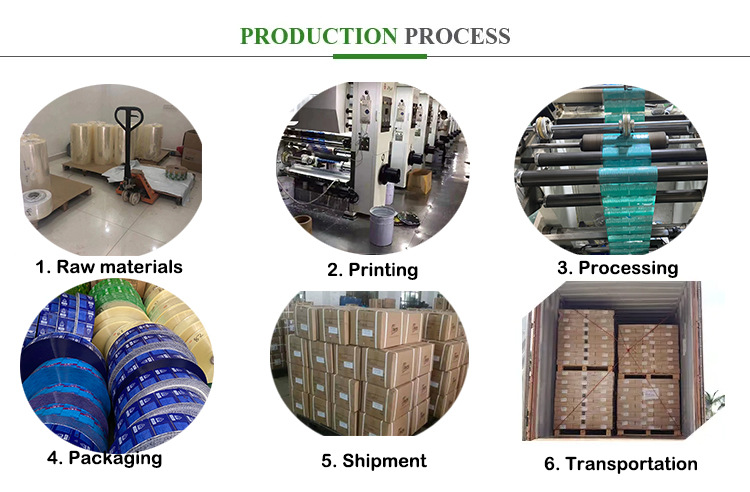 PRODUCTION PROCESS

1. Raw materials

2. Printing

3. Processing

4. Packaging

5. Shipment

6. Transportation